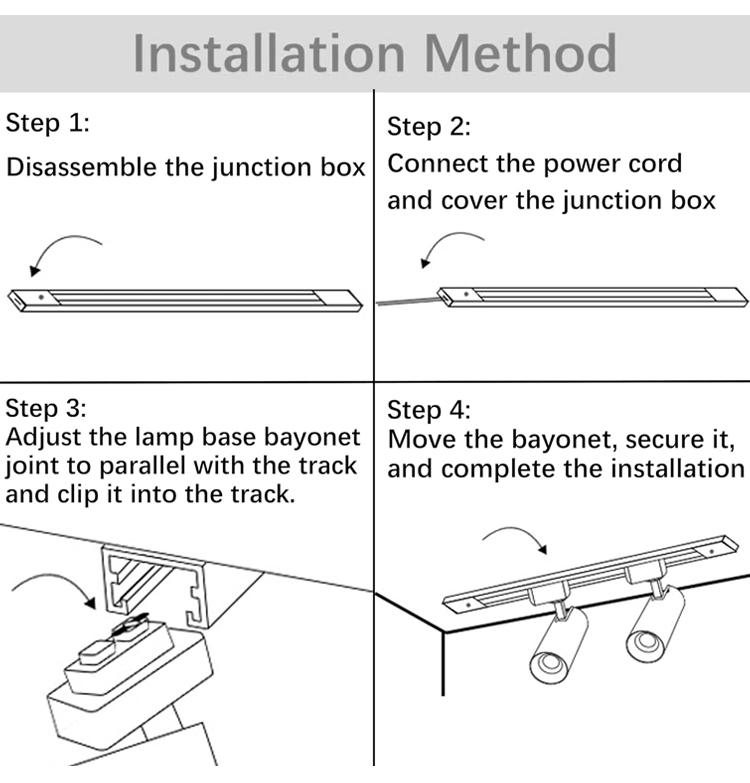 Installation Method

Step 1:

Disassemble the junction box

Step 2:

Connect the power cord and cover the junction box

Step 3:
Adjust the lamp base bayonet joint to parallel with the track and clip it into the track.

Step 4:
Move the bayonet, secure it, and complete the installation