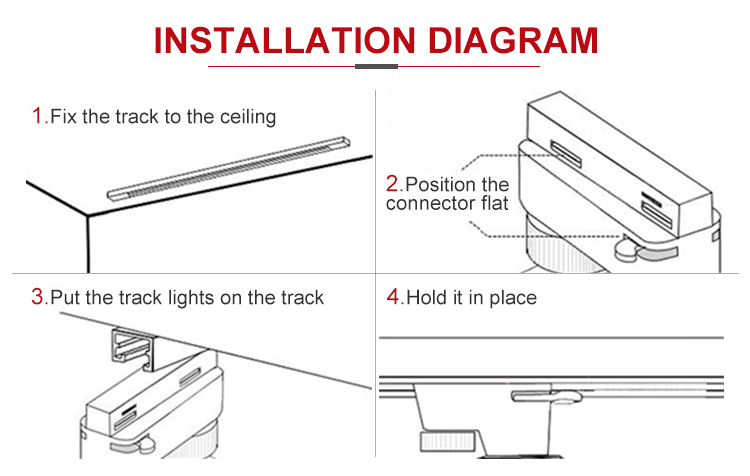 INSTALLATION DIAGRAM

1.Fix the track to the ceiling

2.Position the connector flat

3.Put the track lights on the track

4.Hold it in place