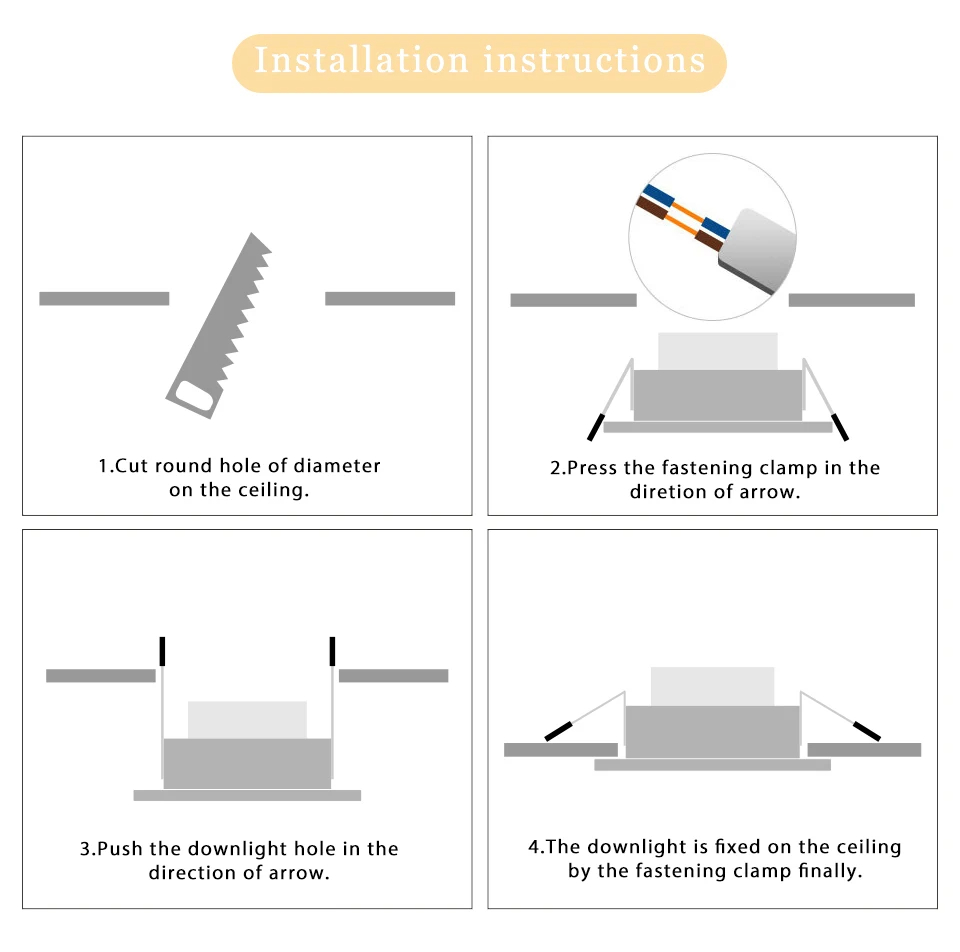 Installation instructions

1.Cut round hole of diameter on the ceiling.

2.Press the fastening clamp in the diretion of arrow.

3.Push the downlight hole in the direction of arrow.

4.The downlight is fixed on the ceiling by the fastening clamp finally.