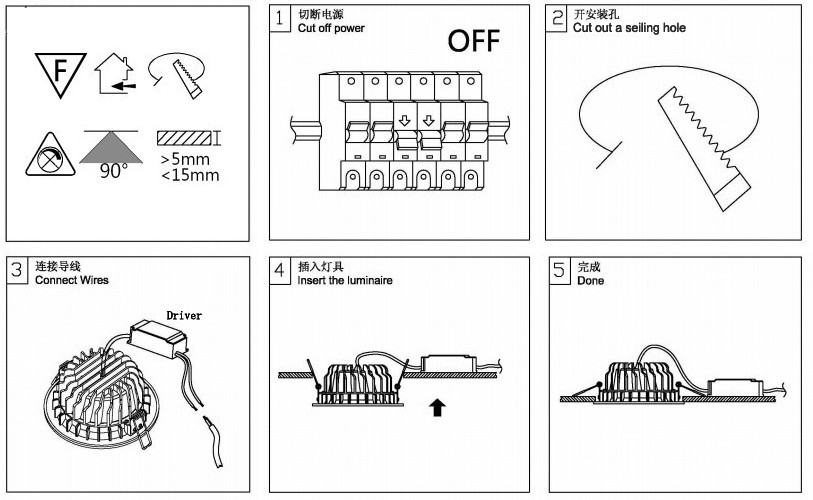 F

90°

>5mm
<15mm

1 切断电源
Cut off power

OFF

2 开安装孔
Cut out a seiling hole

3 连接导线
Connect Wires

Driver

4 插入灯具
Insert the luminaire

5 完成
Done