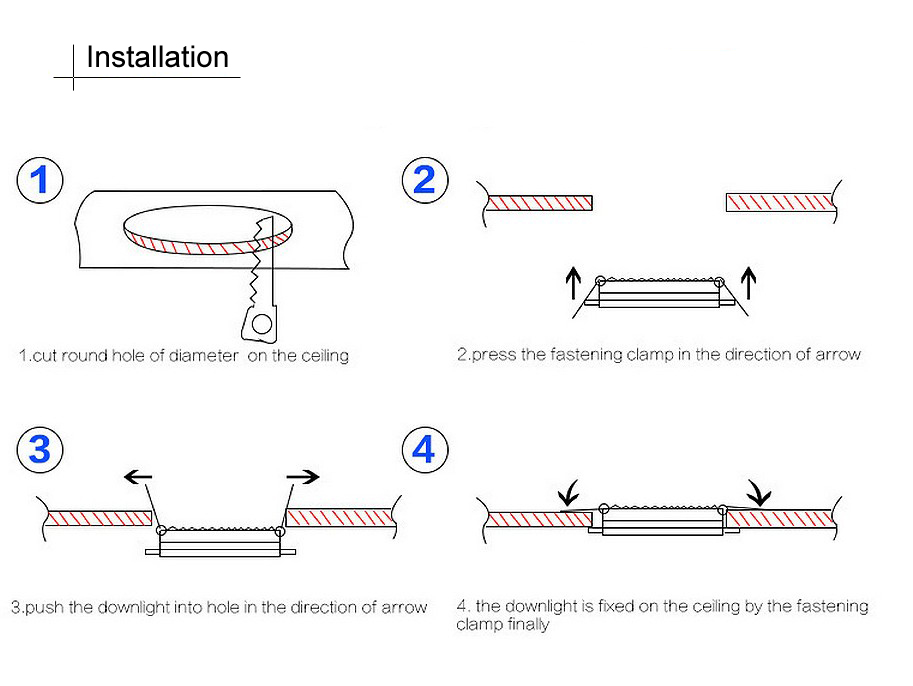 Installation

1

1.cut round hole of diameter on the ceiling

2

2.press the fastening clamp in the direction of arrow

3

3.push the downlight into hole in the direction of arrow

4

4. the downlight is fixed on the ceiling by the fastening clamp finally