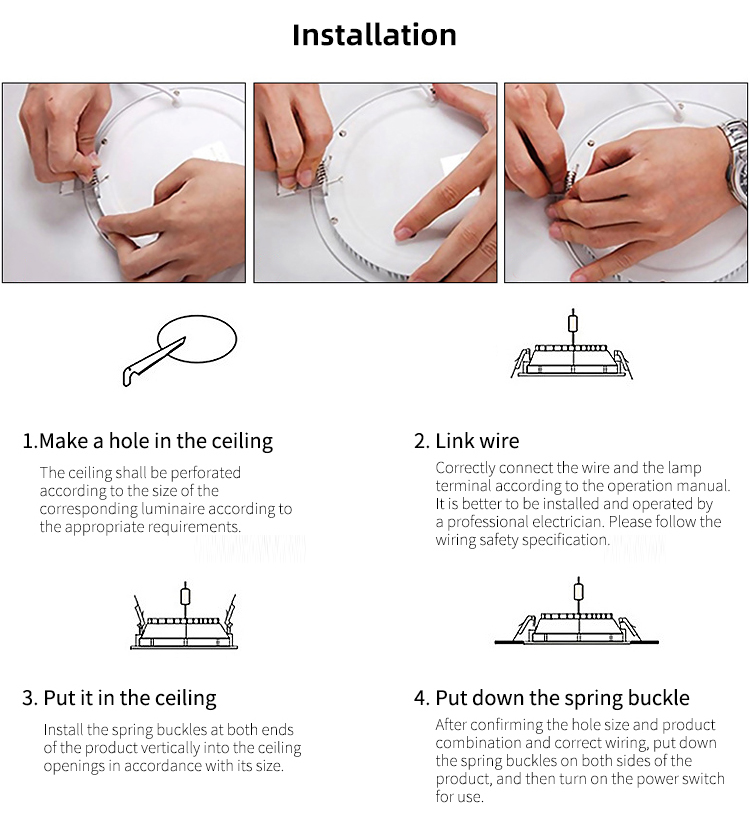 Installation

1.Make a hole in the ceiling

The ceiling shall be perforated according to the size of the corresponding luminaire according to the appropriate requirements.

2. Link wire

Correctly connect the wire and the lamp terminal according to the operation manual. It is better to be installed and operated by a professional electrician. Please follow the wiring safety specification.

3. Put it in the ceiling

Install the spring buckles at both ends of the product vertically into the ceiling openings in accordance with its size.

4. Put down the spring buckle

After confirming the hole size and product combination and correct wiring, put down the spring buckles on both sides of the product, and then turn on the power switch for use.