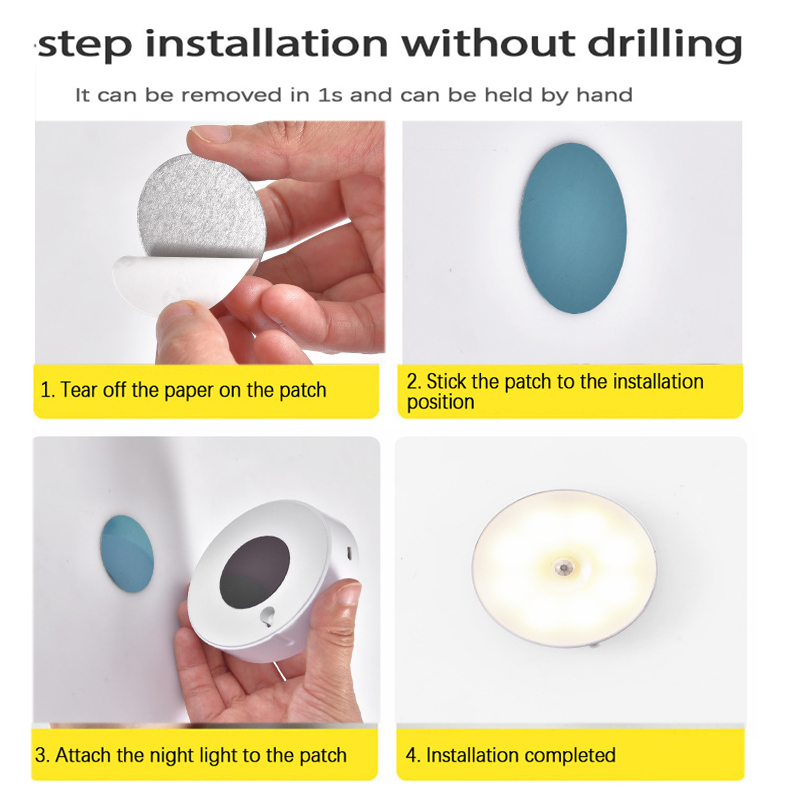 step installation without drilling

It can be removed in 1s and can be held by hand

1. Tear off the paper on the patch

2. Stick the patch to the installation position

3. Attach the night light to the patch

4. Installation completed