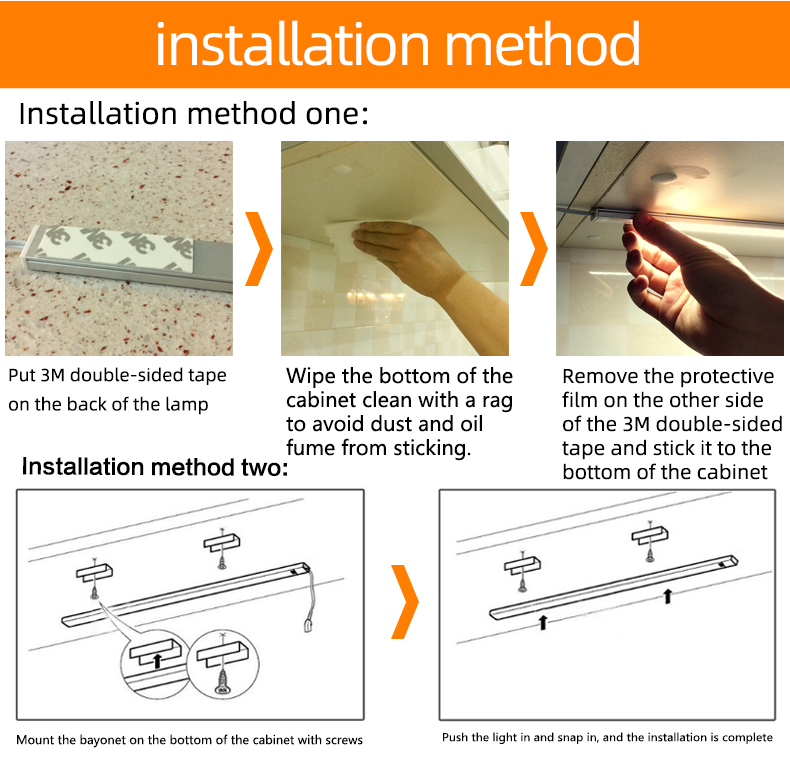 installation method

Installation method one:

Put 3M double-sided tape on the back of the lamp

Wipe the bottom of the cabinet clean with a rag to avoid dust and oil fume from sticking.

Remove the protective film on the other side of the 3M double-sided tape and stick it to the bottom of the cabinet

Installation method two:

Mount the bayonet on the bottom of the cabinet with screws

Push the light in and snap in, and the installation is complete