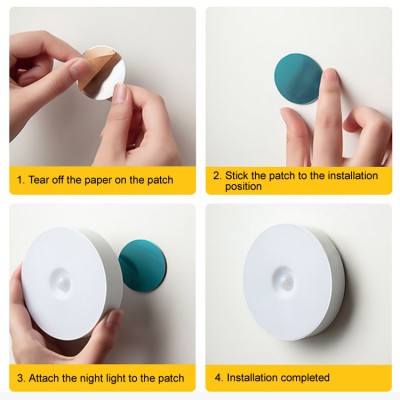 1. Tear off the paper on the patch

2. Stick the patch to the installation position

3. Attach the night light to the patch

4. Installation completed