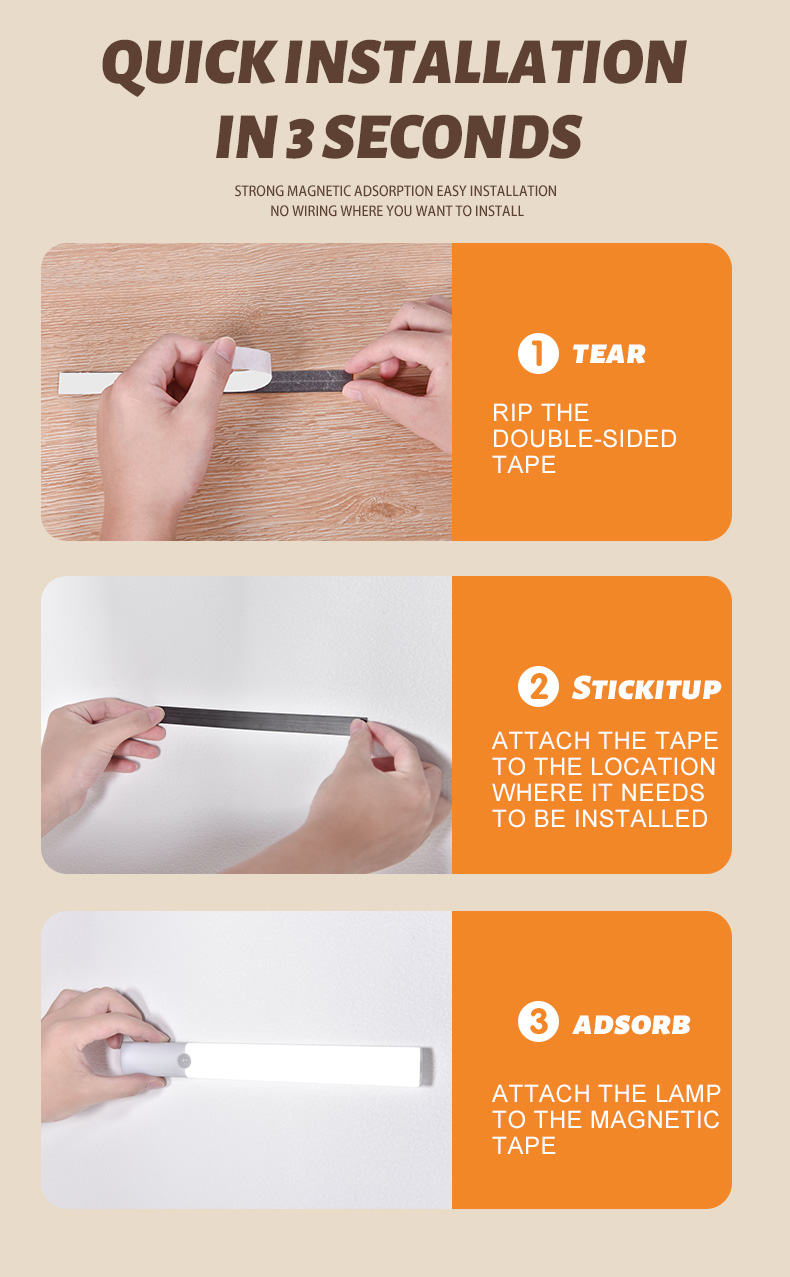 QUICK INSTALLATION IN 3 SECONDS

STRONG MAGNETIC ADSORPTION EASY INSTALLATION
NO WIRING WHERE YOU WANT TO INSTALL

1 TEAR

RIP THE DOUBLE-SIDED TAPE

2 STICKITUP

ATTACH THE TAPE TO THE LOCATION WHERE IT NEEDS TO BE INSTALLED

3 ADSORB

ATTACH THE LAMP TO THE MAGNETIC TAPE