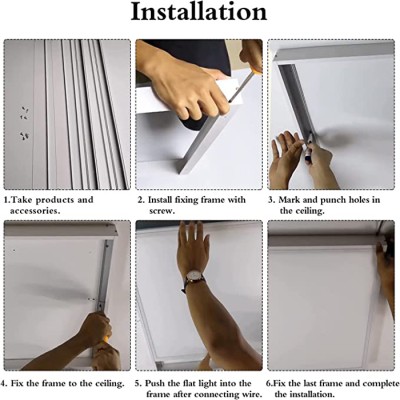 Installation

1.Take products and accessories.

2. Install fixing frame with screw.

3. Mark and punch holes in the ceiling.

4. Fix the frame to the ceiling.

5. Push the flat light into the frame after connecting wire.

6.Fix the last frame and complete the installation.