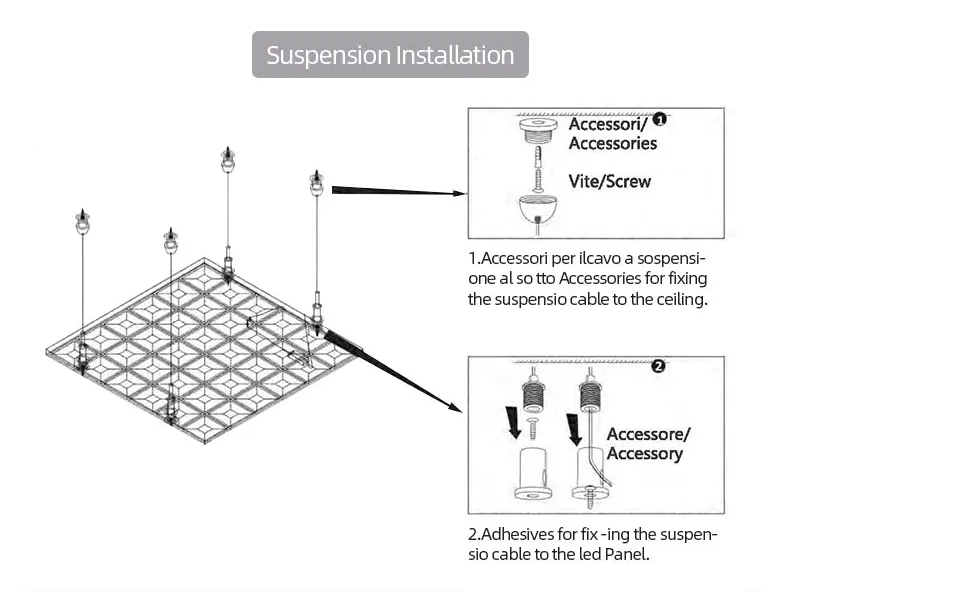 Suspension Installation

Accessori/ Accessories ❶

Vite/Screw

1.Accessori per ilcavo a sospensione al so tto Accessories for fixing the suspensio cable to the ceiling.

❷

Accessore/ Accessory

2.Adhesives for fix -ing the suspensio cable to the led Panel.