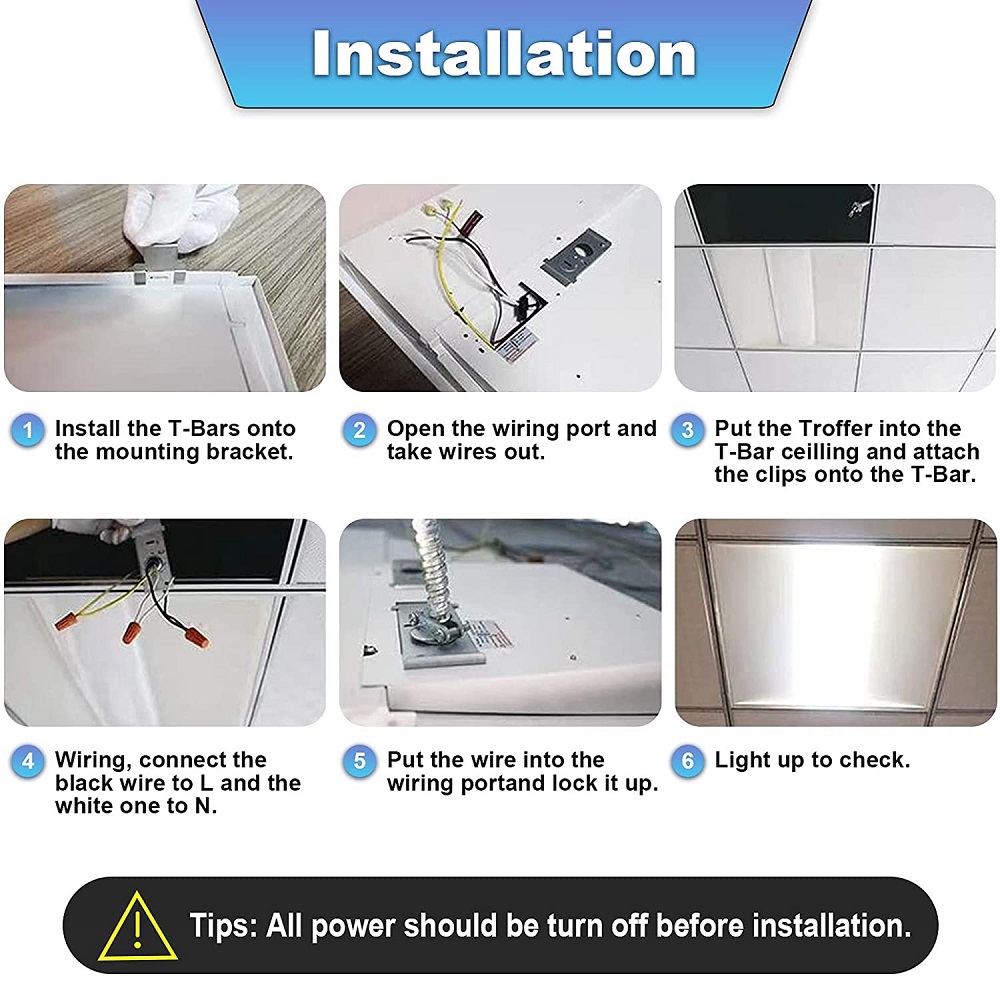 Installation

1 Install the T-Bars onto the mounting bracket.

2 Open the wiring port and take wires out.

3 Put the Troffer into the T-Bar ceilling and attach the clips onto the T-Bar.

4 Wiring, connect the black wire to L and the white one to N.

5 Put the wire into the wiring portand lock it up.

6 Light up to check.

Tips: All power should be turn off before installation.