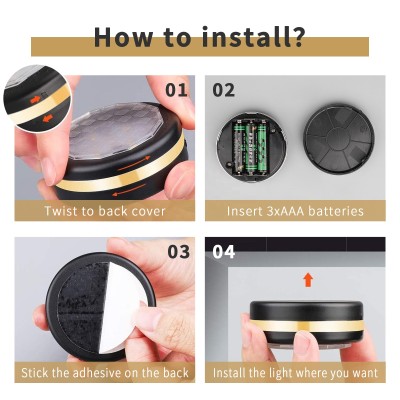 How to install?

01

Twist to back cover

02

Insert 3xAAA batteries

03

Stick the adhesive on the back

04

Install the light where you want