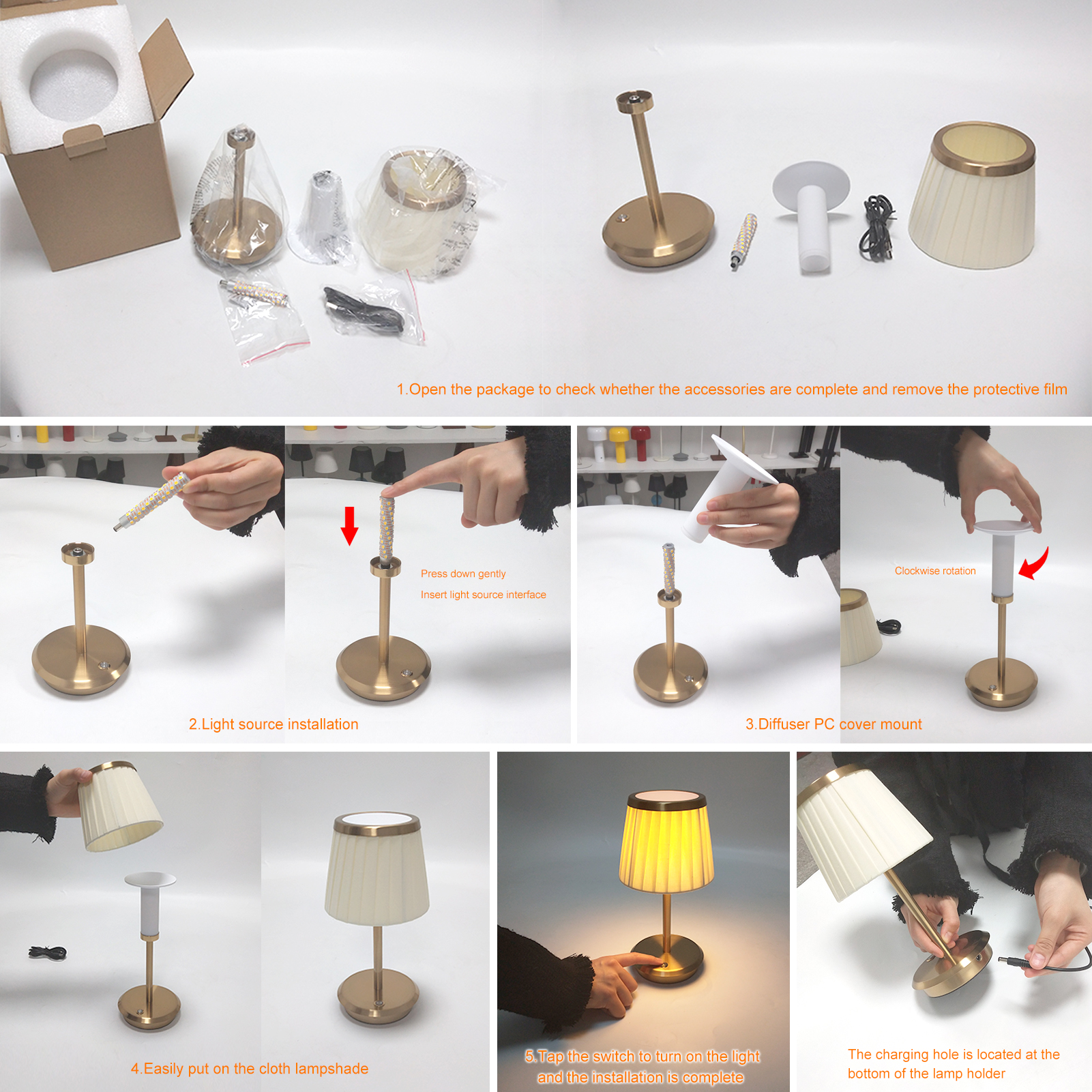 1.Open the package to check whether the accessories are complete and remove the protective film

Press down gently

Insert light source interface

2.Light source installation

Clockwise rotation

3.Diffuser PC cover mount

4.Easily put on the cloth lampshade

5.Tap the switch to turn on the light and the installation is complete

The charging hole is located at the bottom of the lamp holder