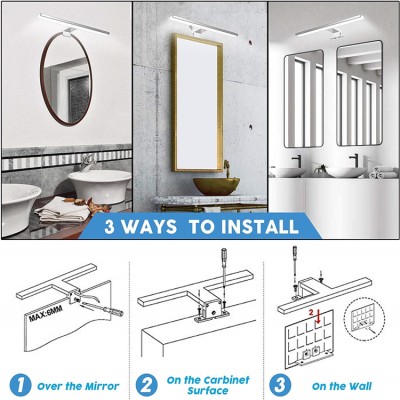 3 WAYS TO INSTALL

MAX:6MM

2

1 Over the Mirror

2 On the Carbinet Surface

3 On the Wall