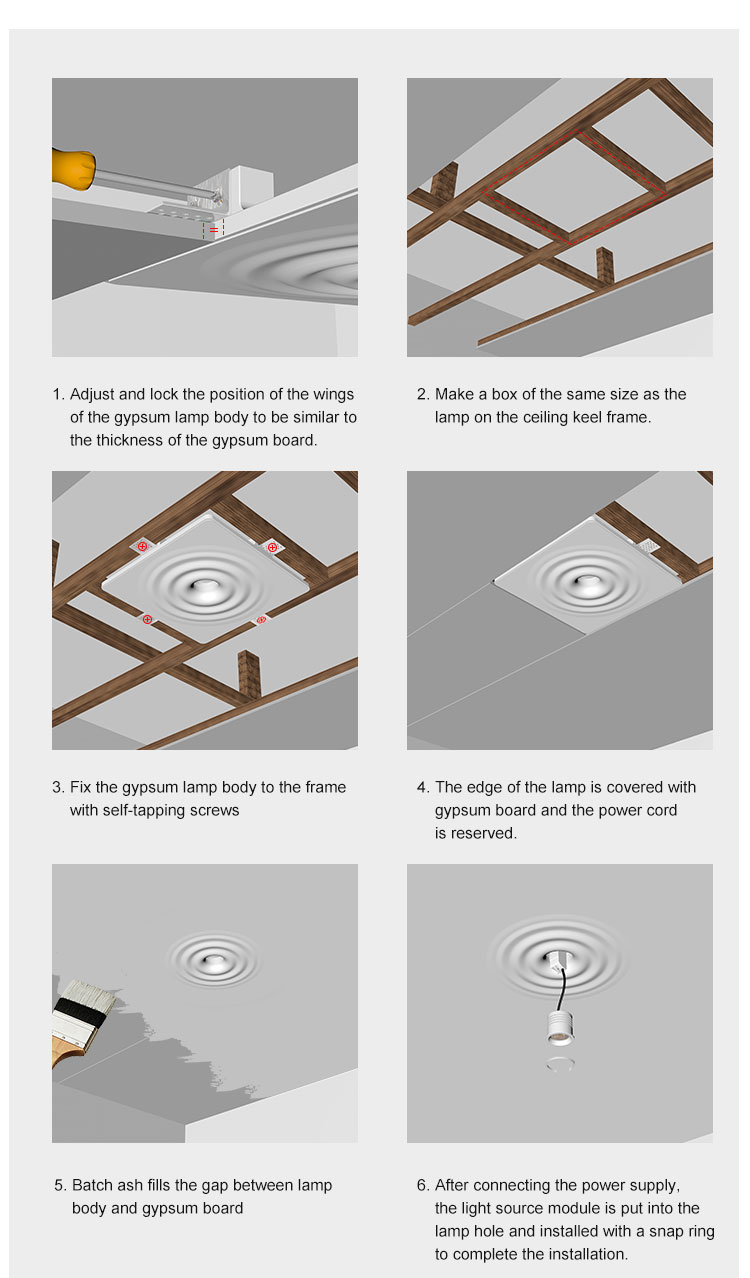 1. Adjust and lock the position of the wings of the gypsum lamp body to be similar to the thickness of the gypsum board.

2. Make a box of the same size as the lamp on the ceiling keel frame.

3. Fix the gypsum lamp body to the frame with self-tapping screws

4. The edge of the lamp is covered with gypsum board and the power cord is reserved.

5. Batch ash fills the gap between lamp body and gypsum board

6. After connecting the power supply, the light source module is put into the lamp hole and installed with a snap ring to complete the installation.