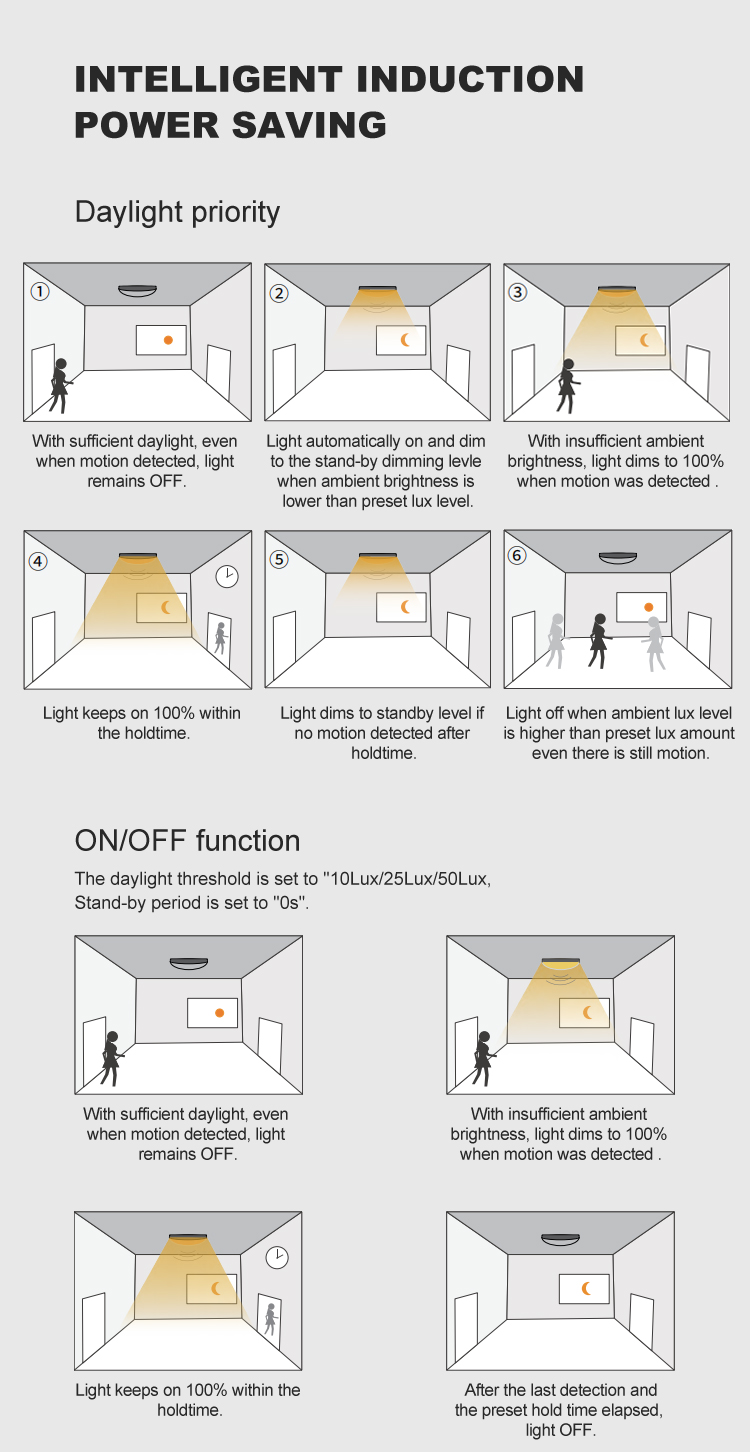 INTELLIGENT INDUCTION POWER SAVING

Daylight priority

①

With sufficient daylight, even when motion detected, light remains OFF.

②

Light automatically on and dim to the stand-by dimming levle when ambient brightness is lower than preset lux level.

③

With insufficient ambient brightness, light dims to 100% when motion was detected .

④

Light keeps on 100% within the holdtime.

⑤

Light dims to standby level if no motion detected after holdtime.

⑥

Light off when ambient lux level is higher than preset lux amount even there is still motion.

ON/OFF function

The daylight threshold is set to "10Lux/25Lux/50Lux, Stand-by period is set to "0s".

With sufficient daylight, even when motion detected, light remains OFF.

With insufficient ambient brightness, light dims to 100% when motion was detected .

Light keeps on 100% within the holdtime.

After the last detection and the preset hold time elapsed, light OFF.