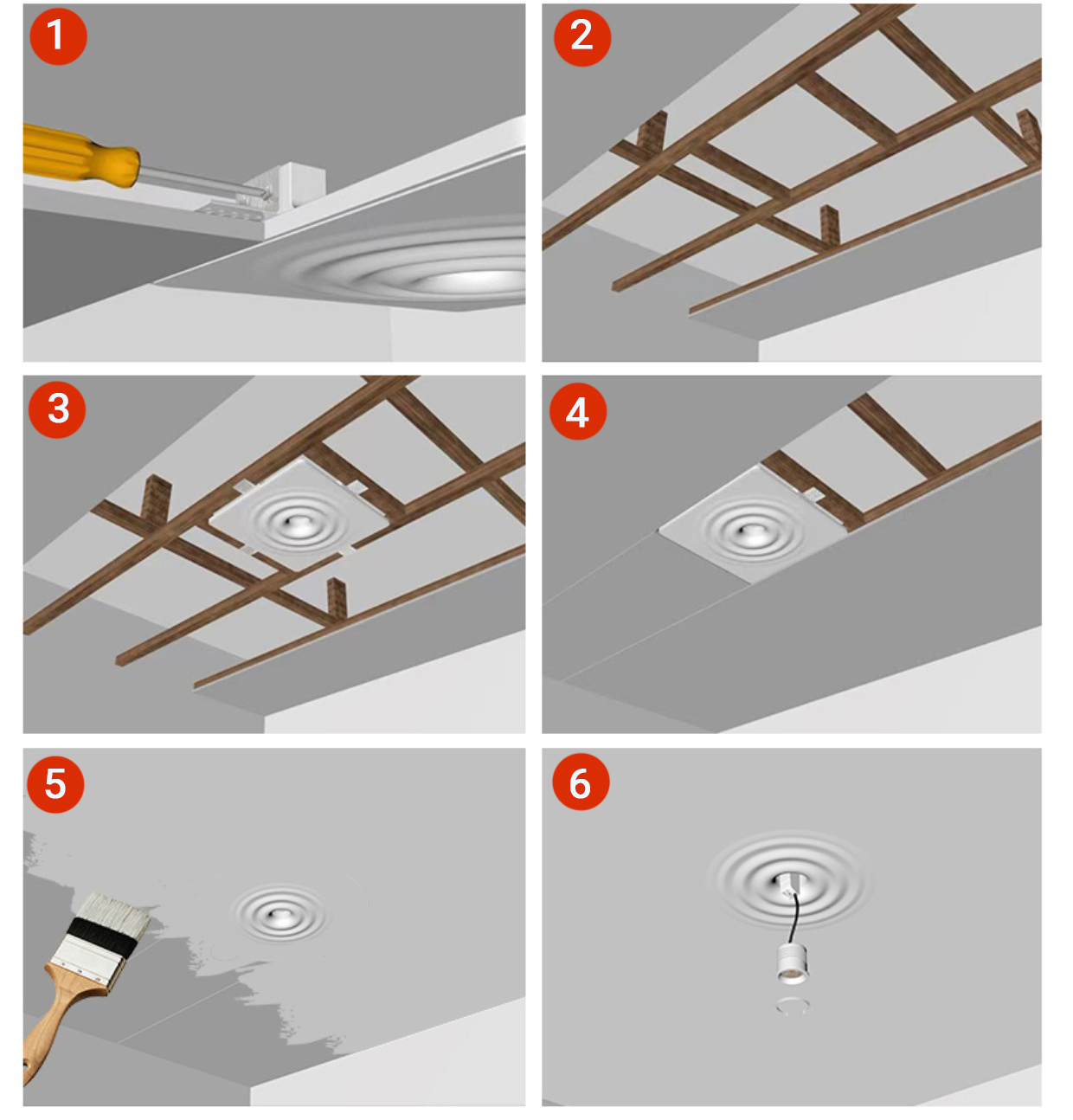 1

2

3

4

5

6