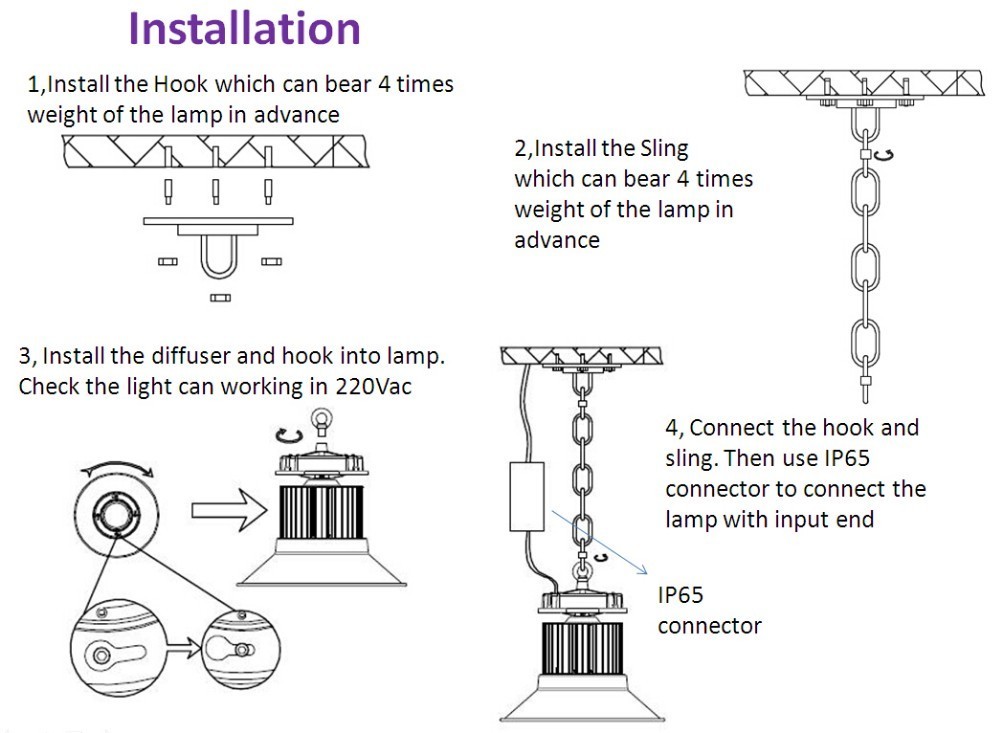 Installation

1,Install the Hook which can bear 4 times weight of the lamp in advance

2,Install the Sling which can bear 4 times weight of the lamp in advance

3, Install the diffuser and hook into lamp. Check the light can working in 220Vac

4, Connect the hook and sling. Then use IP65 connector to connect the lamp with input end

IP65 connector