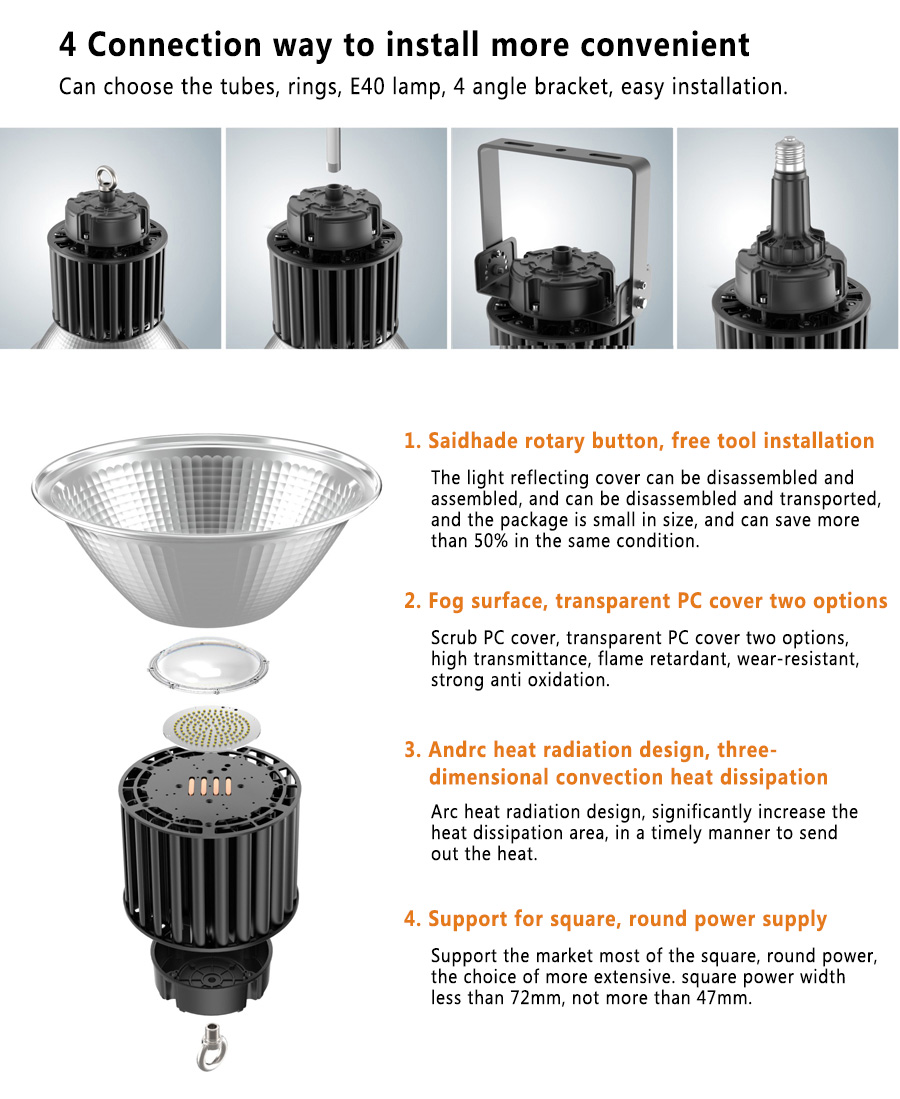 4 Connection way to install more convenient

Can choose the tubes, rings, E40 lamp, 4 angle bracket, easy installation.

1. Saidhade rotary button, free tool installation

The light reflecting cover can be disassembled and assembled, and can be disassembled and transported, and the package is small in size, and can save more than 50% in the same condition.

2. Fog surface, transparent PC cover two options

Scrub PC cover, transparent PC cover two options, high transmittance, flame retardant, wear-resistant, strong anti oxidation.

3. Andrc heat radiation design, three-dimensional convection heat dissipation

Arc heat radiation design, significantly increase the heat dissipation area, in a timely manner to send out the heat.

4. Support for square, round power supply

Support the market most of the square, round power, the choice of more extensive. square power width less than 72mm, not more than 47mm.