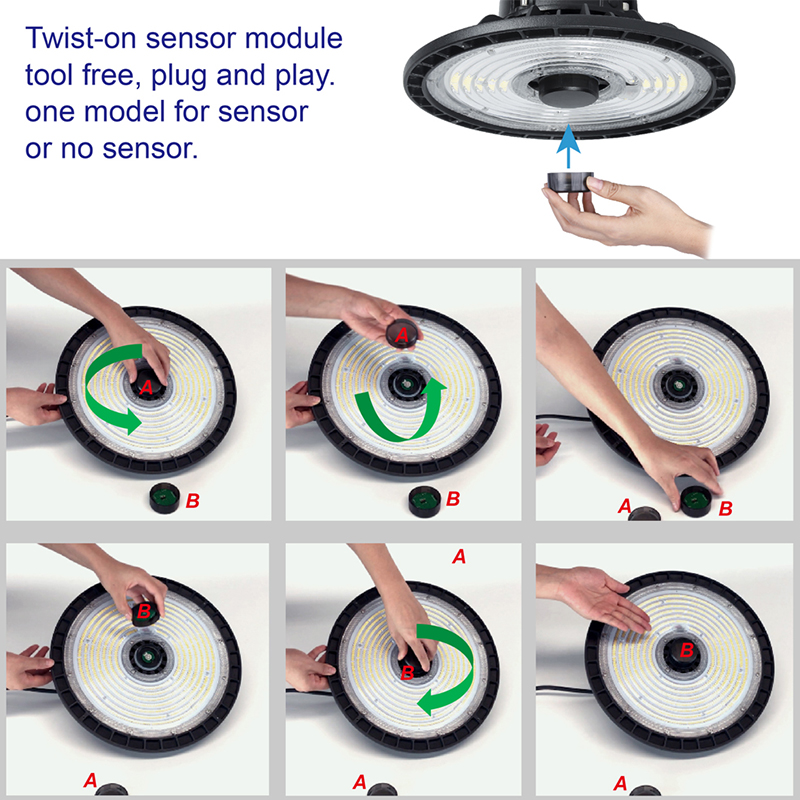 Twist-on sensor module tool free, plug and play. one model for sensor or no sensor.

A

B

A

B

A

B

B

A

A

B

A

B

A