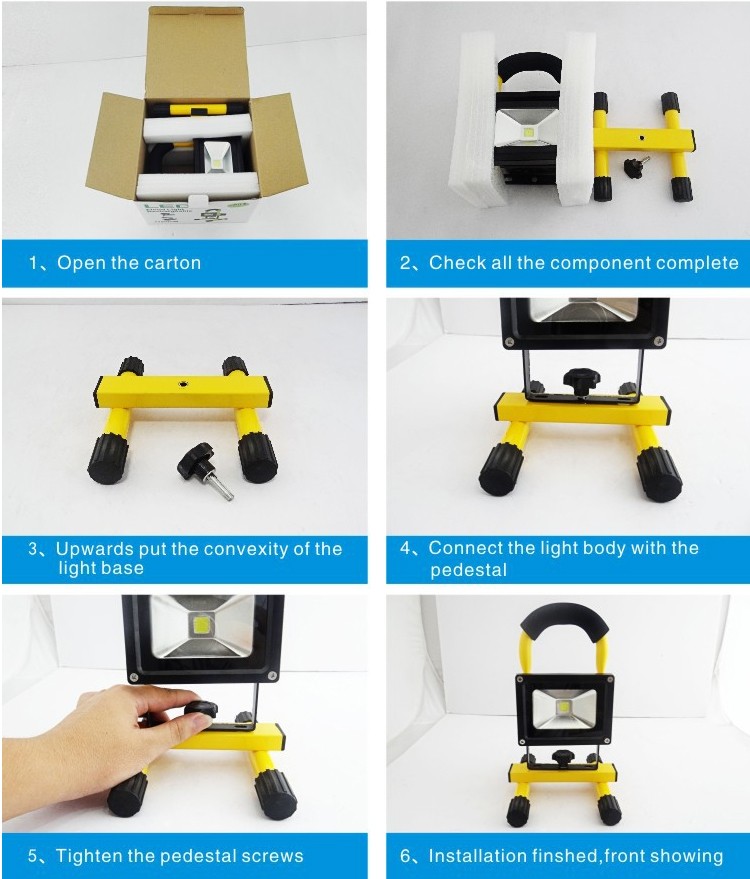 1、Open the carton

2、Check all the component complete

3、Upwards put the convexity of the light base

4、Connect the light body with the pedestal

5、Tighten the pedestal screws

6、Installation finshed,front showing