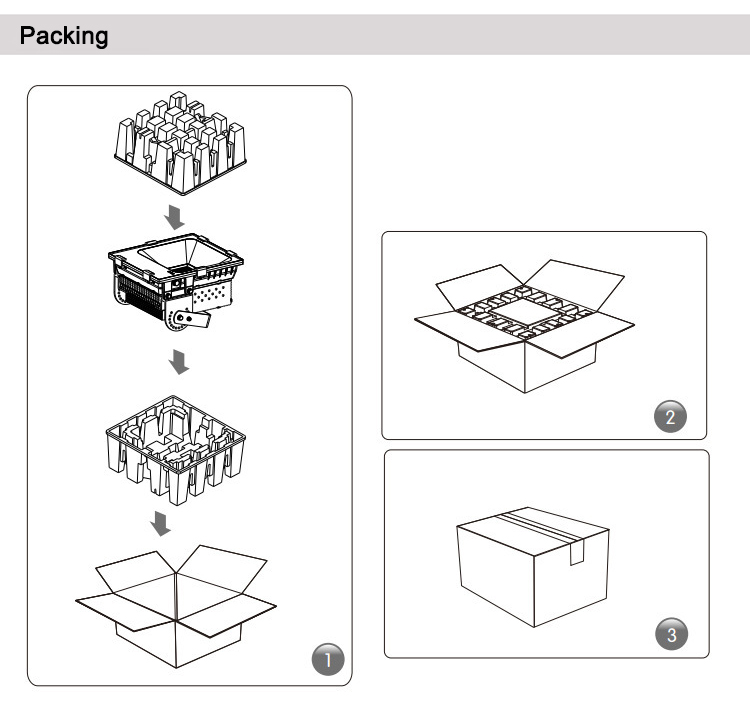 Packing

1

2

3