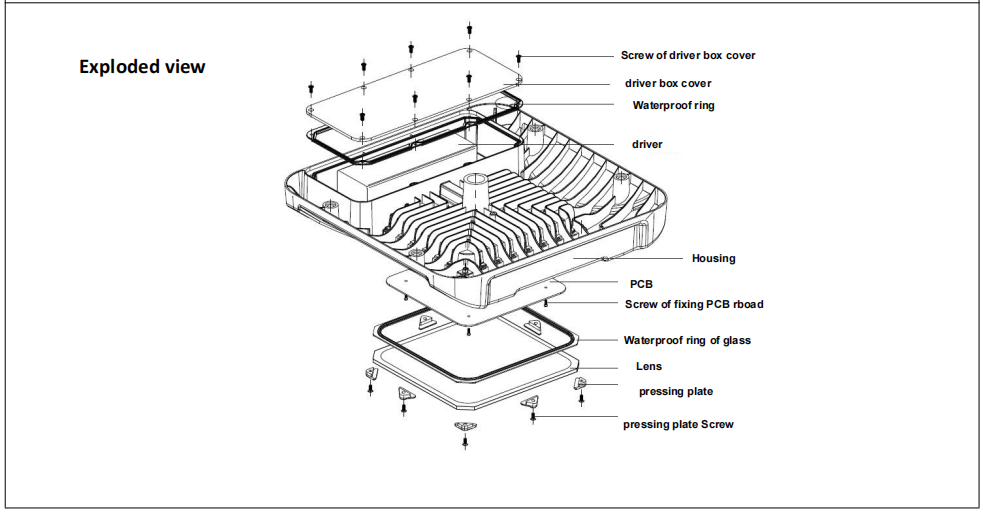 Exploded view

Screw of driver box cover

driver box cover

Waterproof ring

driver

Housing

PCB

Screw of fixing PCB rboad

Waterproof ring of glass

Lens

pressing plate

pressing plate Screw