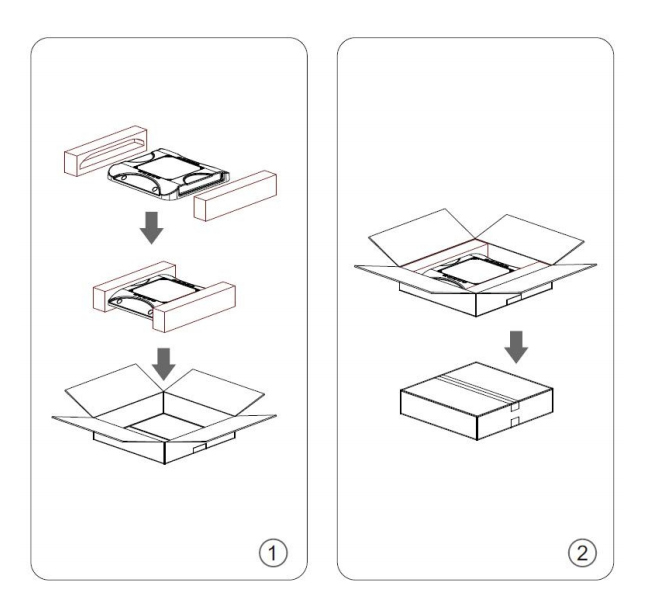 1

2