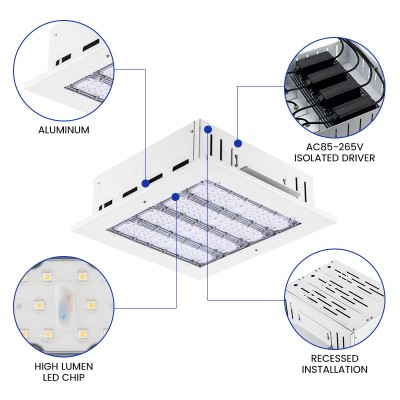 ALUMINUM

AC85-265V
ISOLATED DRIVER

HIGH LUMEN
LED CHIP

RECESSED
INSTALLATION