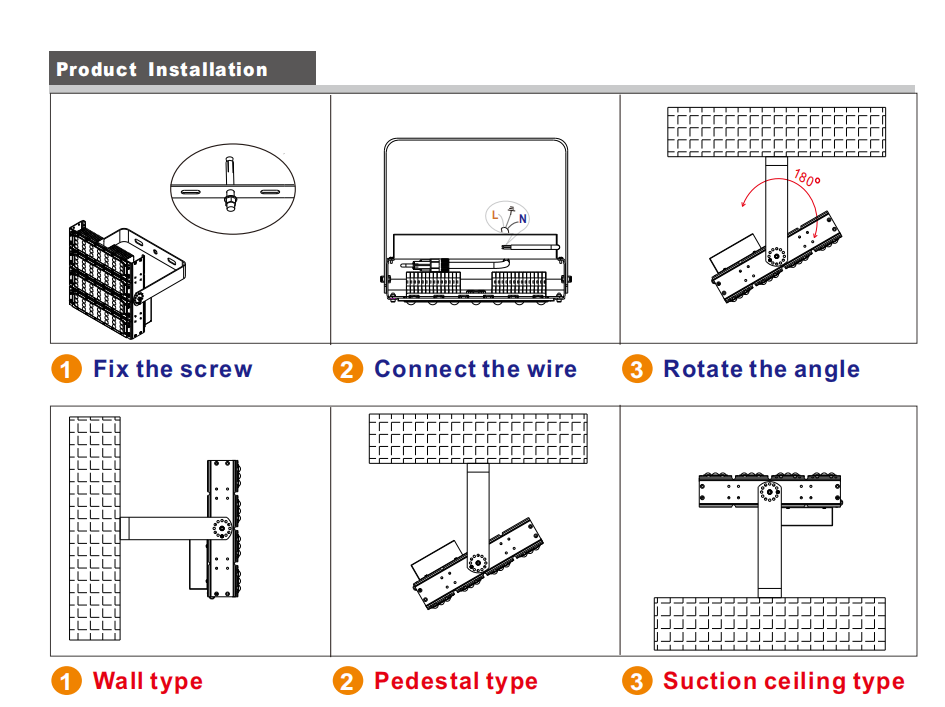 Product Installation

L N

180°

1 Fix the screw

2 Connect the wire

3 Rotate the angle

1 Wall type

2 Pedestal type

3 Suction ceiling type