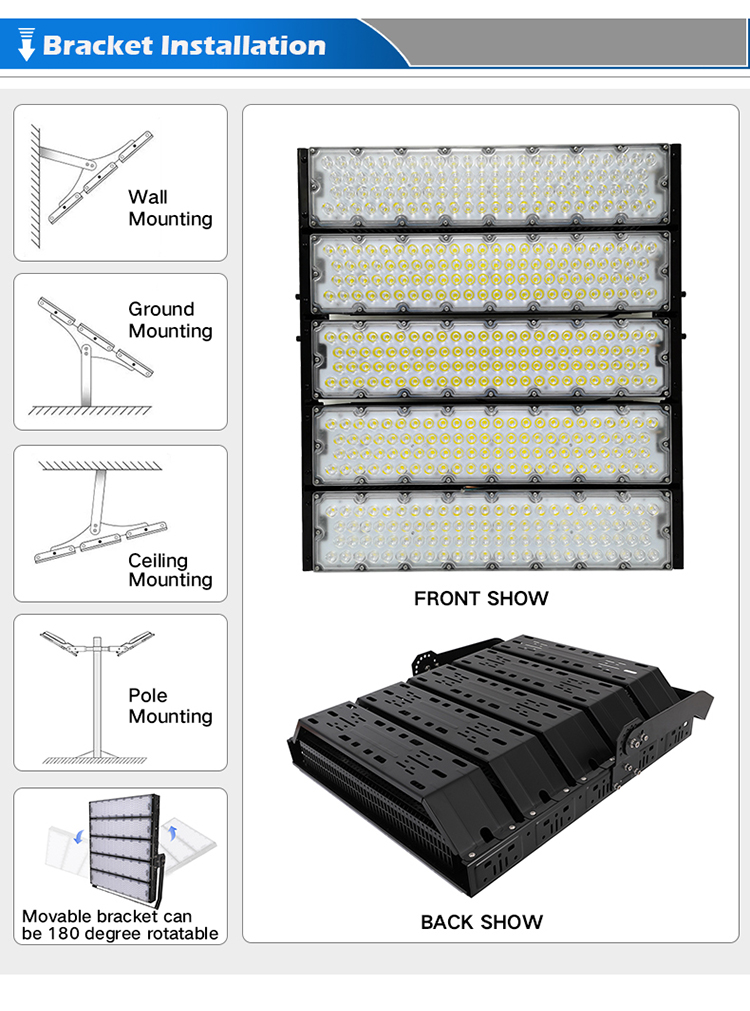 Bracket Installation

Wall Mounting

Ground Mounting

Ceiling Mounting

Pole Mounting

Movable bracket can be 180 degree rotatable

FRONT SHOW

BACK SHOW