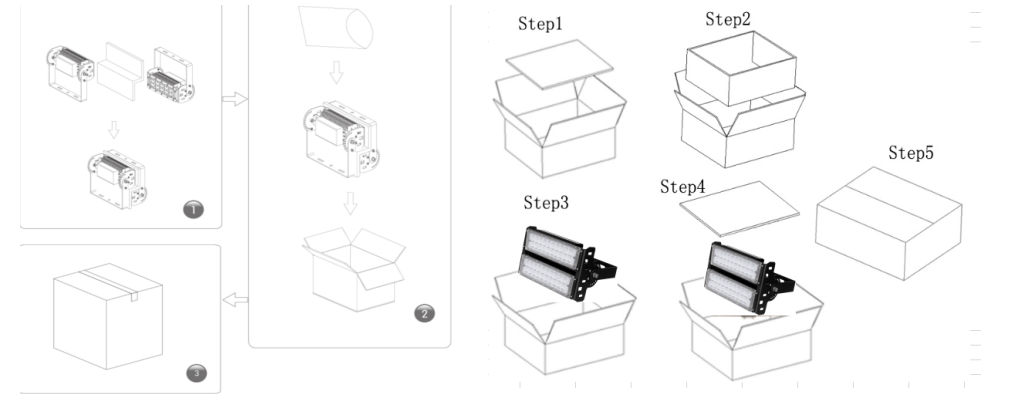 1

2

3

Step1

Step2

Step3

Step4

Step5