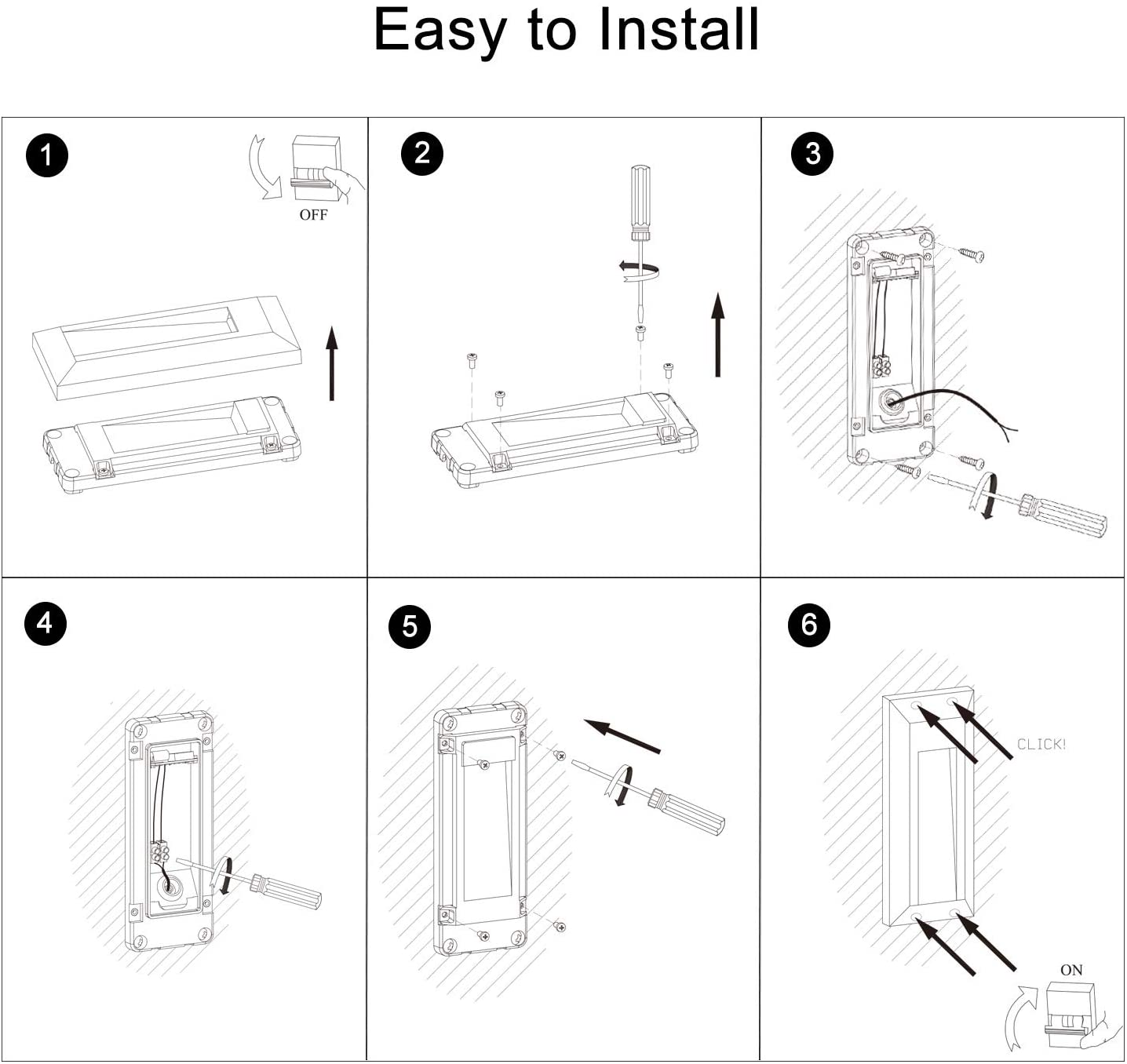 Easy to Install

1

OFF

2

3

4

5

6

CLICK!

ON