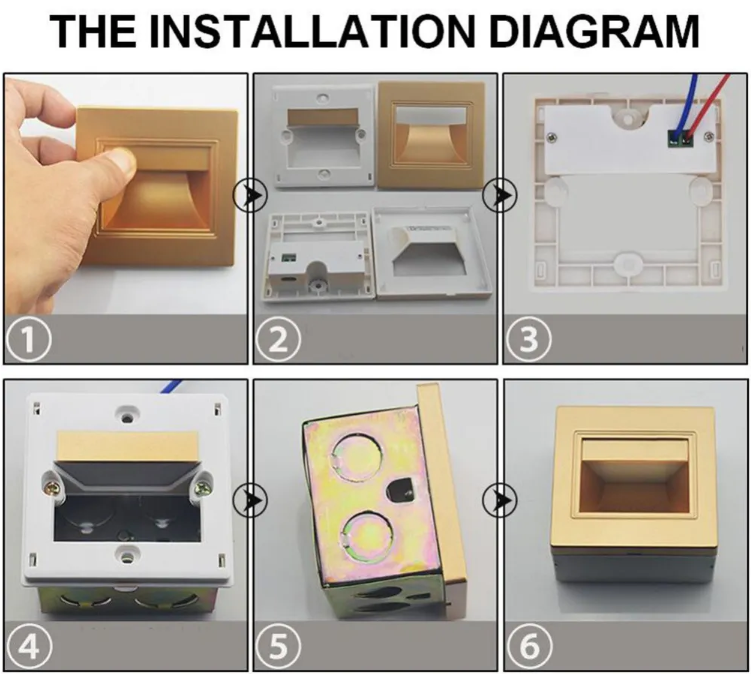 THE INSTALLATION DIAGRAM

1

2

3

4

5

6