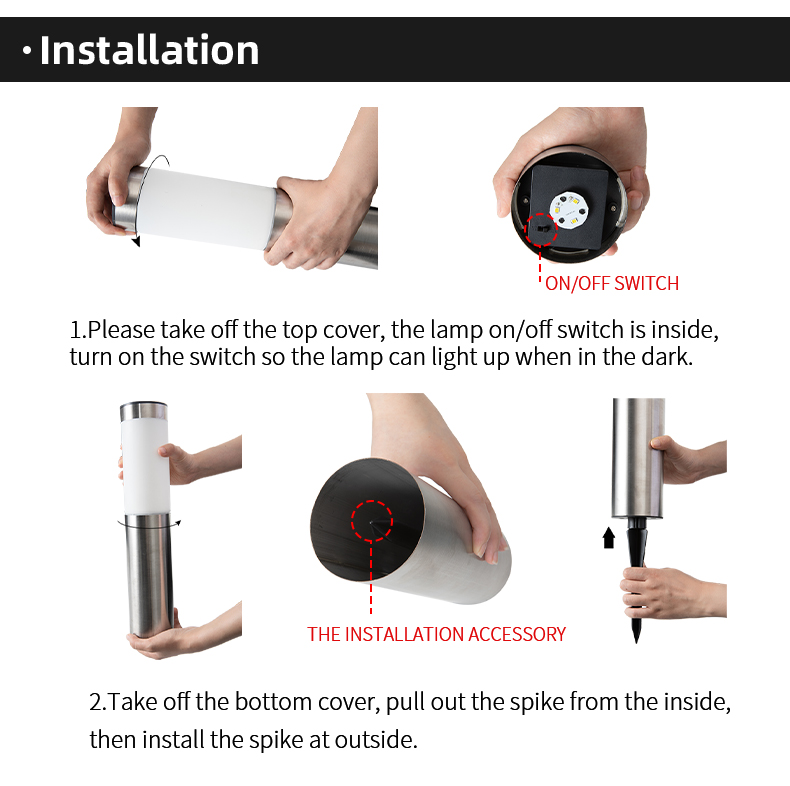 · Installation

ON/OFF SWITCH

1.Please take off the top cover, the lamp on/off switch is inside, turn on the switch so the lamp can light up when in the dark.

THE INSTALLATION ACCESSORY

2.Take off the bottom cover, pull out the spike from the inside, then install the spike at outside.