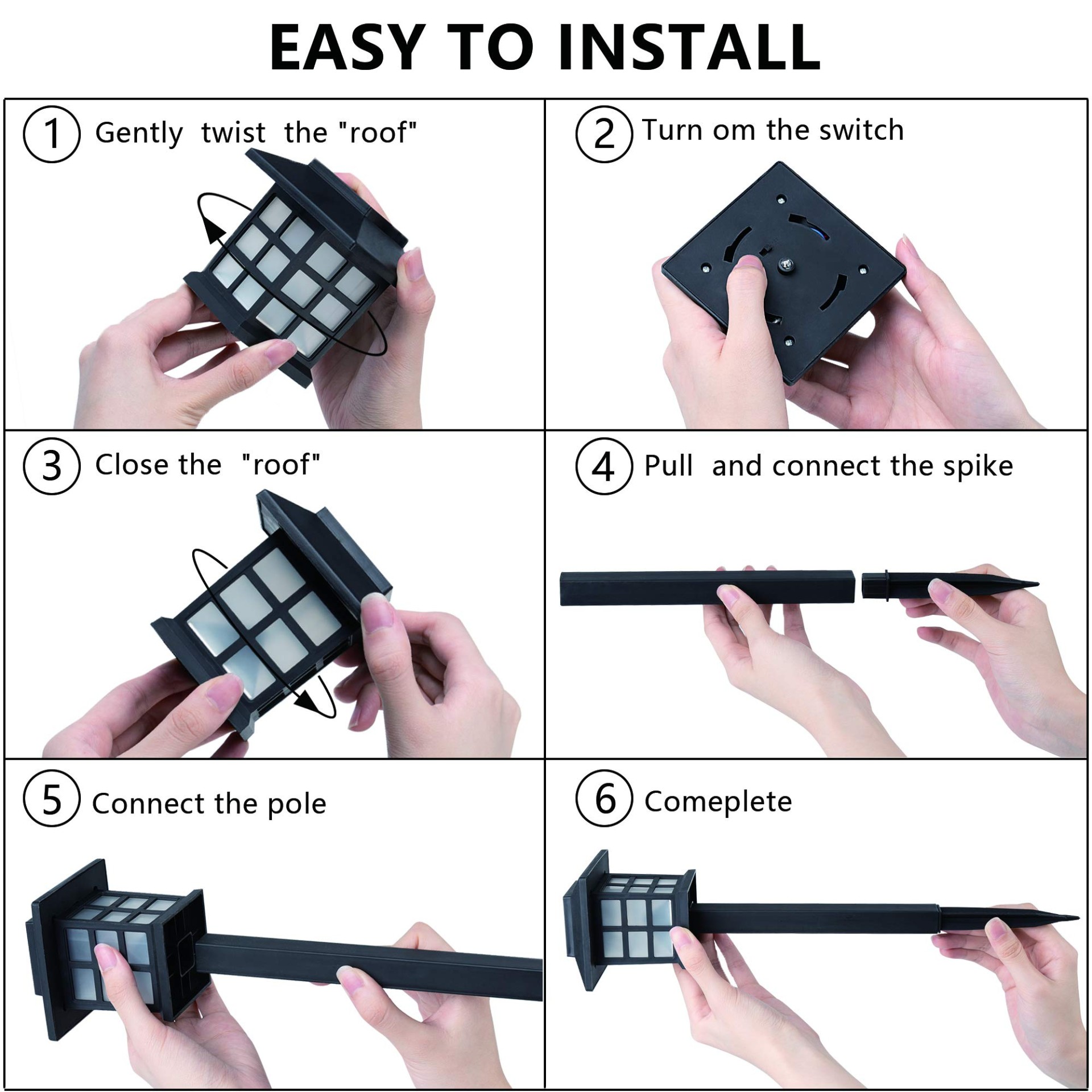 EASY TO INSTALL

① Gently twist the "roof"

② Turn om the switch

③ Close the "roof"

④ Pull and connect the spike

⑤ Connect the pole

⑥ Comeplete