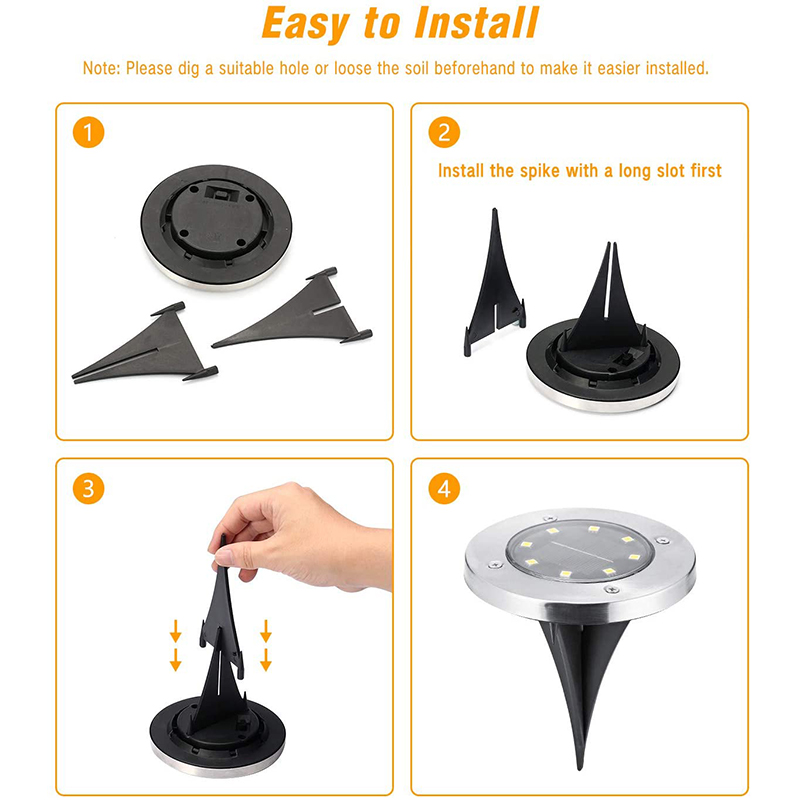 Easy to Install

Note: Please dig a suitable hole or loose the soil beforehand to make it easier installed.

1

2

Install the spike with a long slot first

3

4