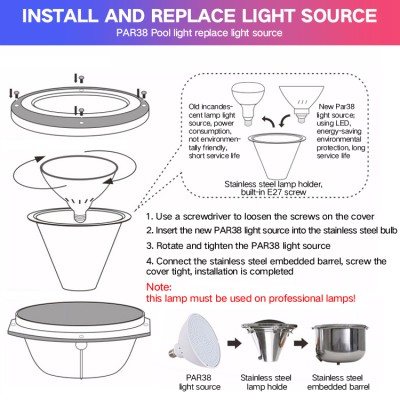 INSTALL AND REPLACE LIGHT SOURCE
PAR38 Pool light replace light source

Old incandescent lamp light source, power consumption, not environmentally friendly, short service life

New Par38 light source; using LED, energy-saving environmental protection, long service life

Stainless steel lamp holder, built-in E27 screw

1. Use a screwdriver to loosen the screws on the cover
2. Insert the new PAR38 light source into the stainless steel bulb
3. Rotate and tighten the PAR38 light source
4. Connect the stainless steel embedded barrel, screw the cover tight, installation is completed

Note:
this lamp must be used on professional lamps!

PAR38 light source
Stainless steel lamp holde
Stainless steel embedded barrel