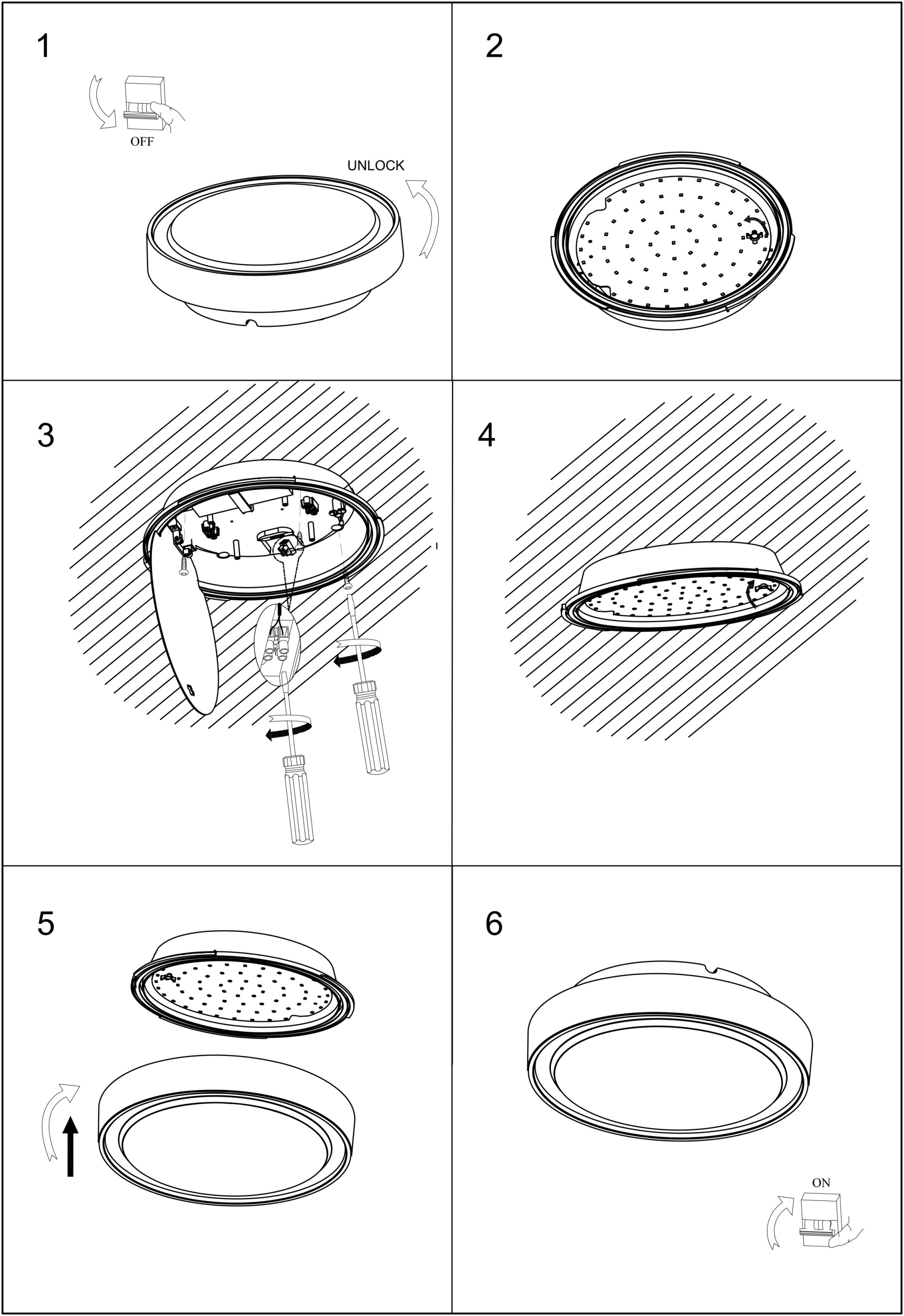 1

OFF

UNLOCK

2

3

4

5

6

ON