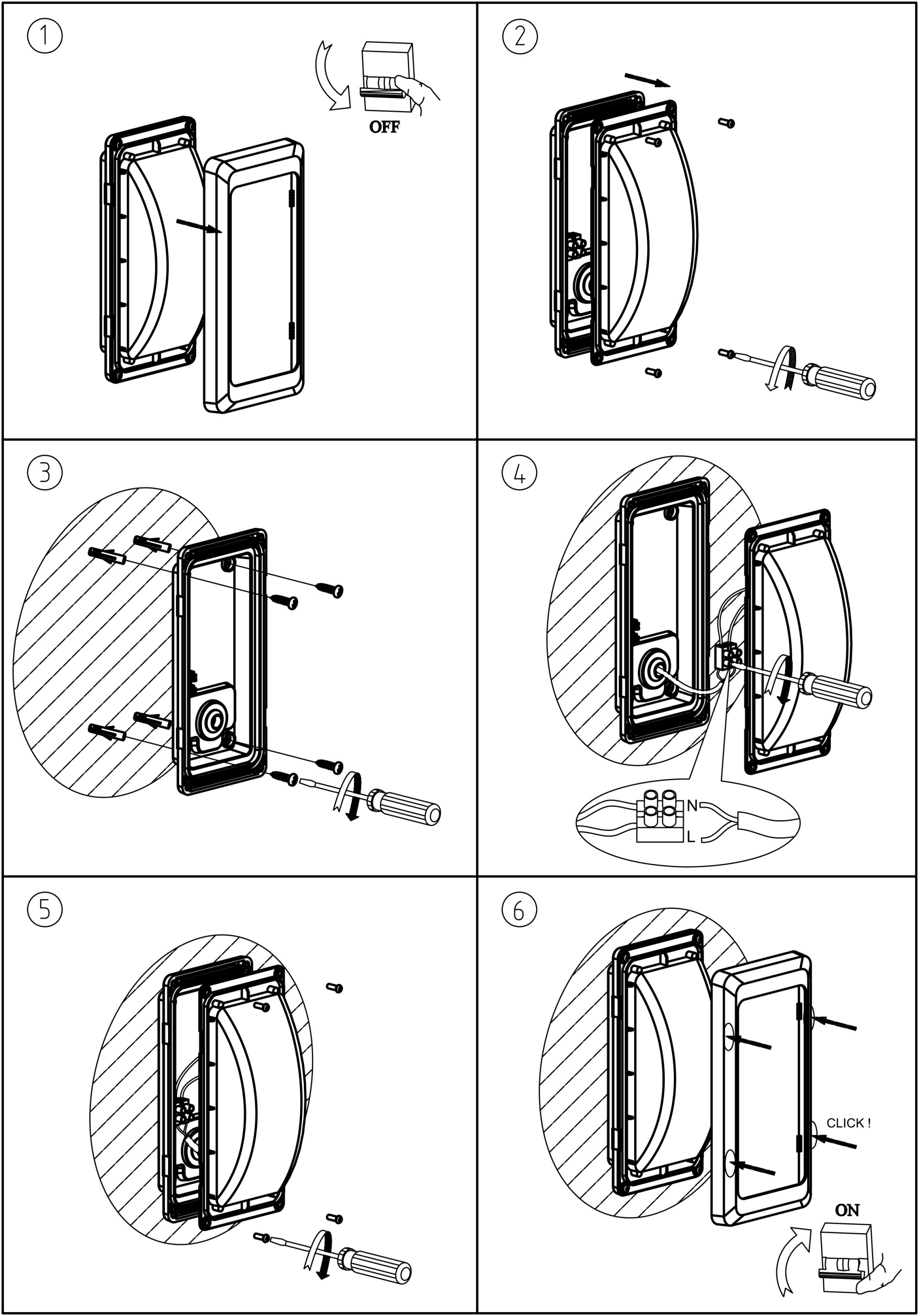 1

OFF

2

3

4

N

L

5

6

CLICK !

ON