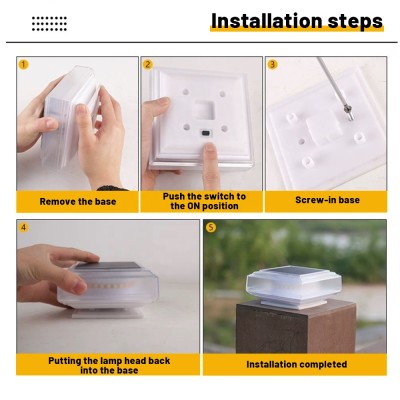 Installation steps

1

Remove the base

2

Push the switch to the ON position

3

Screw-in base

4

Putting the lamp head back into the base

5

Installation completed