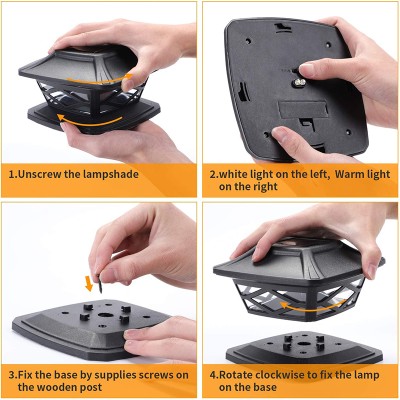 1.Unscrew the lampshade

2.white light on the left, Warm light on the right

3.Fix the base by supplies screws on the wooden post

4.Rotate clockwise to fix the lamp on the base