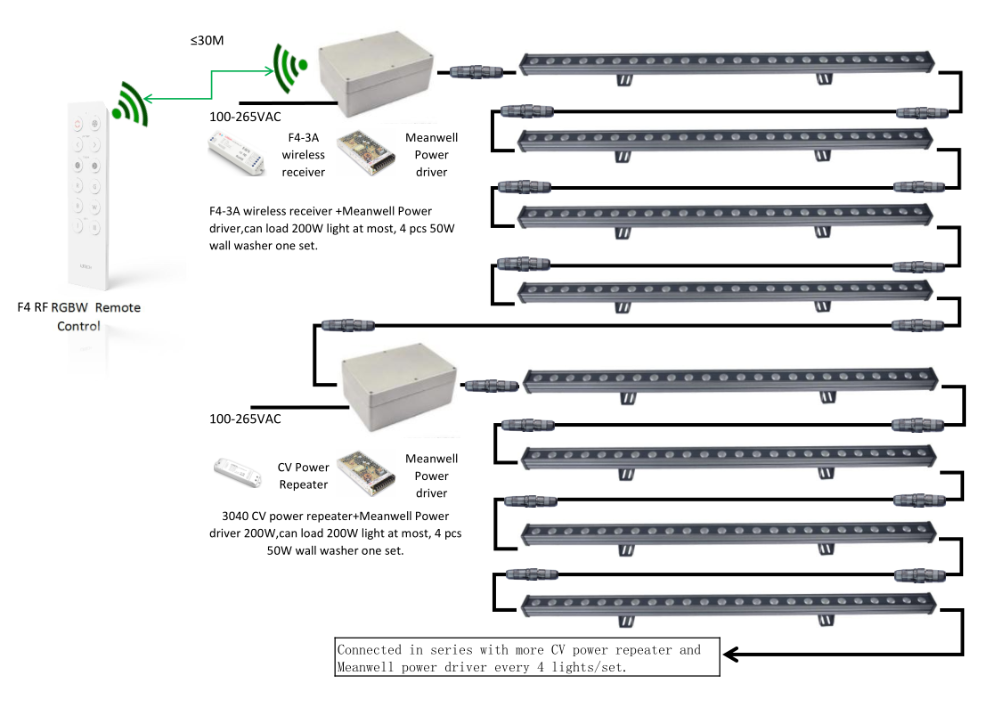 ≤30M

100-265VAC

F4-3A wireless receiver

Meanwell Power driver

F4-3A wireless receiver +Meanwell Power driver,can load 200W light at most, 4 pcs 50W wall washer one set.

F4 RF RGBW Remote Control

100-265VAC

CV Power Repeater

Meanwell Power driver

3040 CV power repeater+Meanwell Power driver 200W,can load 200W light at most, 4 pcs 50W wall washer one set.

Connected in series with more CV power repeater and Meanwell power driver every 4 lights/set.