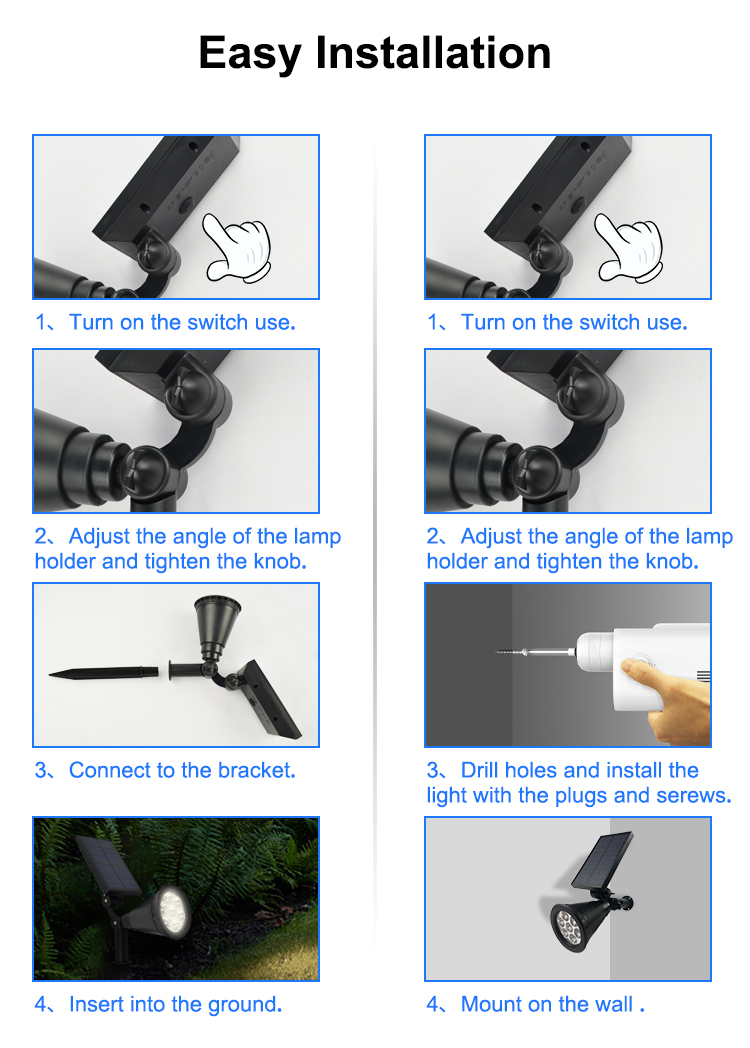 Easy Installation

1、Turn on the switch use.

2、Adjust the angle of the lamp holder and tighten the knob.

3、Connect to the bracket.

4、Insert into the ground.

1、Turn on the switch use.

2、Adjust the angle of the lamp holder and tighten the knob.

3、Drill holes and install the light with the plugs and serews.

4、Mount on the wall .