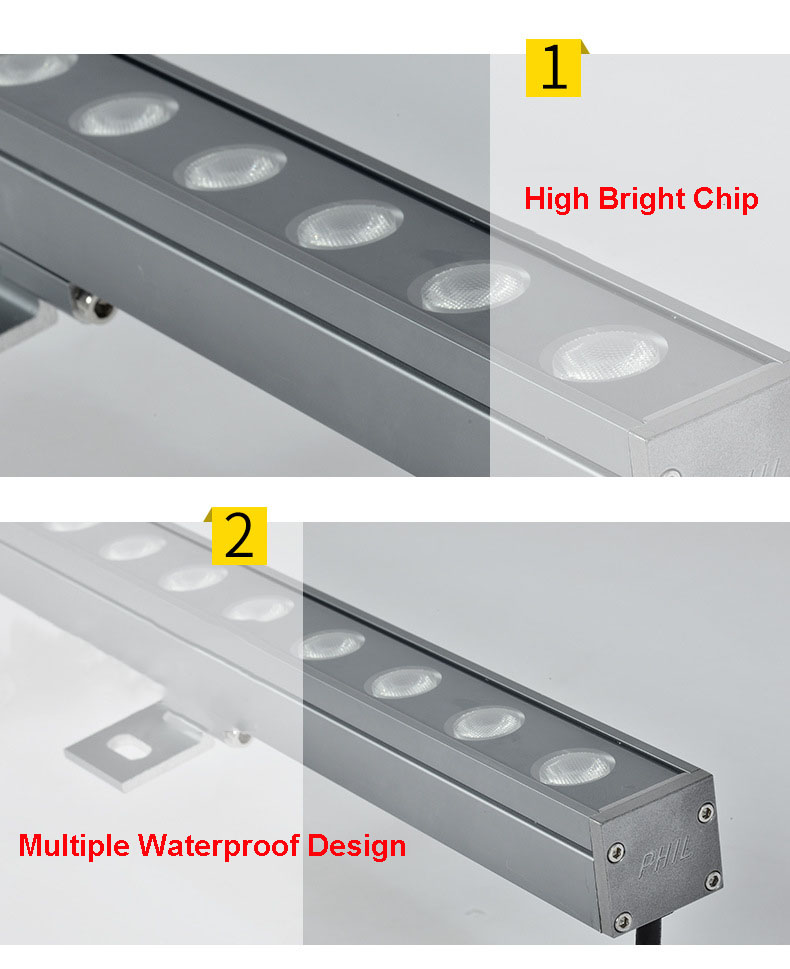 1

High Bright Chip

2

Multiple Waterproof Design

PHIL