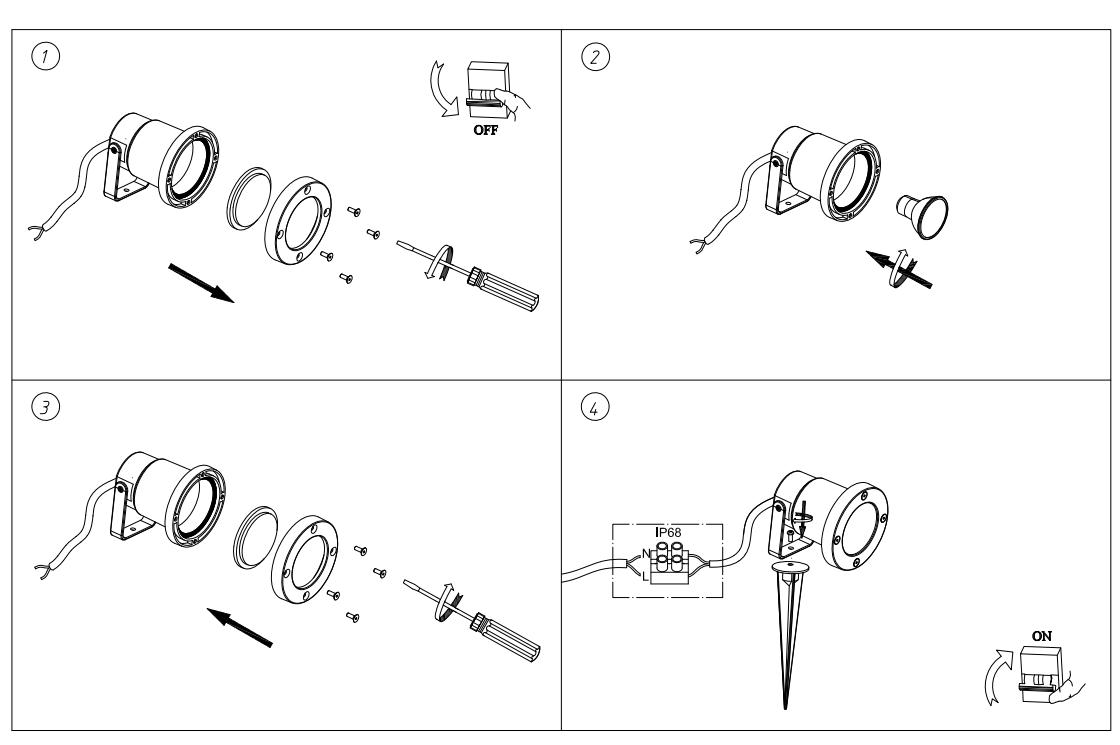 1

OFF

2

3

4

IP68

N

L

ON