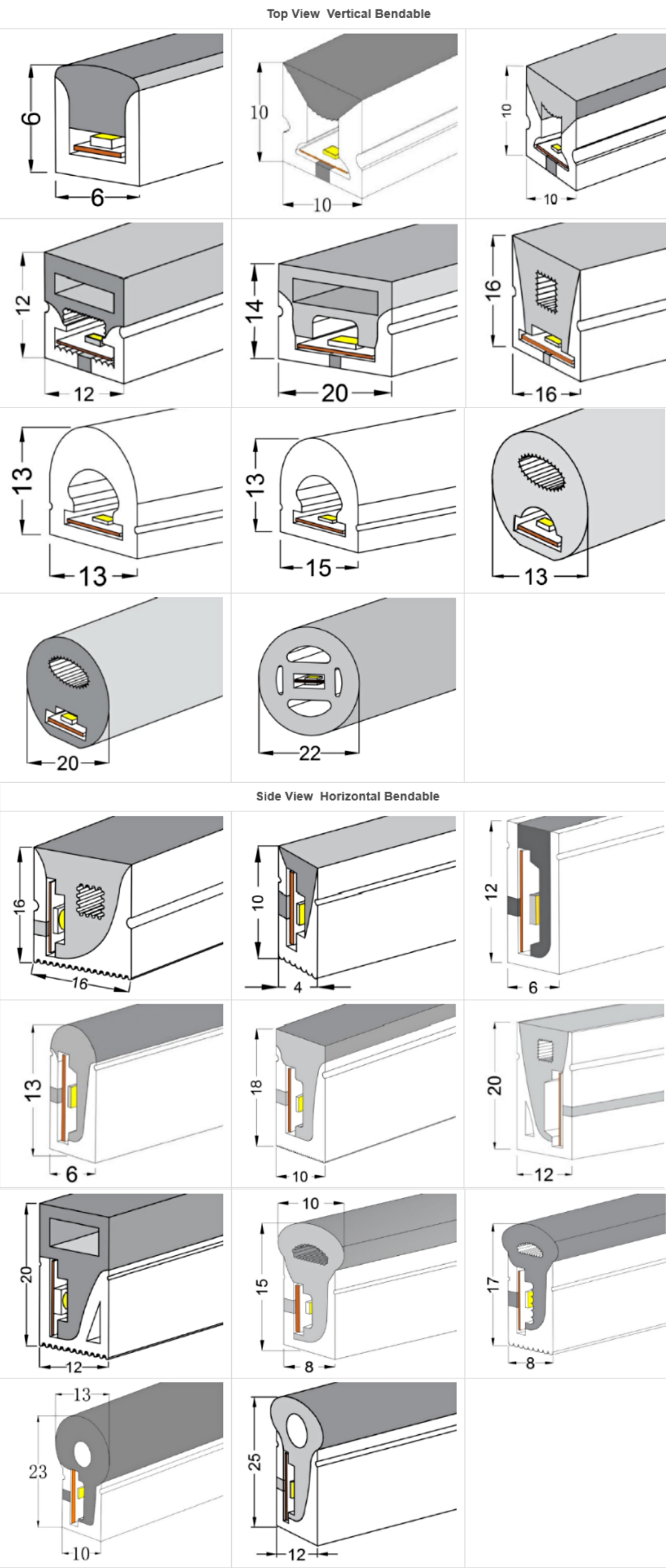 Top View Vertical Bendable

6
6

10
10

10
10

12
12

14
20

16
16

13
13

13
15

13

20

22

Side View Horizontal Bendable

16
16

10
4

12
6

13
6

18
10

20
12

20
12

10
15
8

17
8

13
23
10

25
12