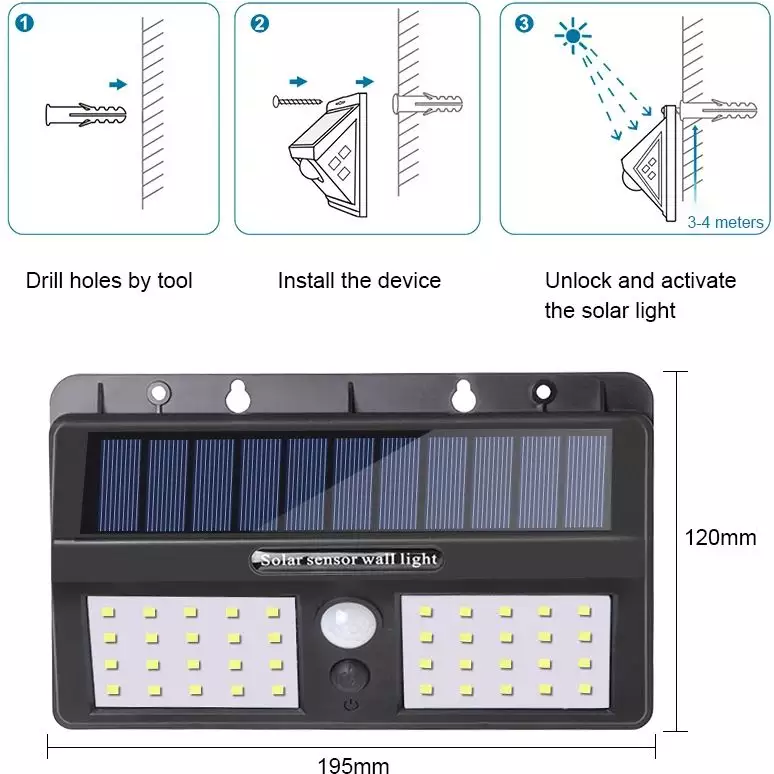 1

2

3

3-4 meters

Drill holes by tool

Install the device

Unlock and activate the solar light

Solar sensor wall light

120mm

195mm