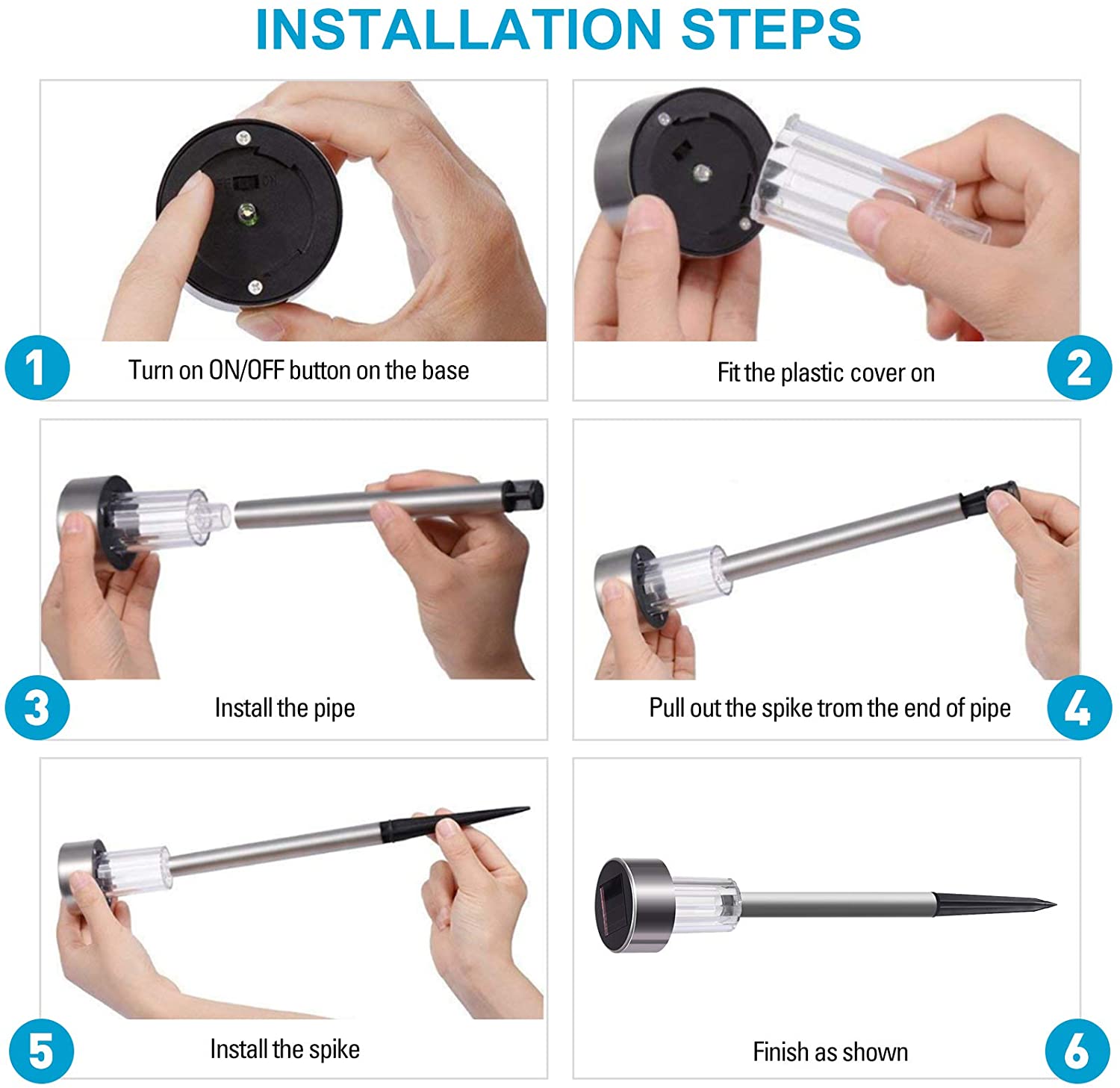 INSTALLATION STEPS

OFF ON

1 Turn on ON/OFF button on the base

Fit the plastic cover on 2

3 Install the pipe

Pull out the spike trom the end of pipe 4

5 Install the spike

Finish as shown 6