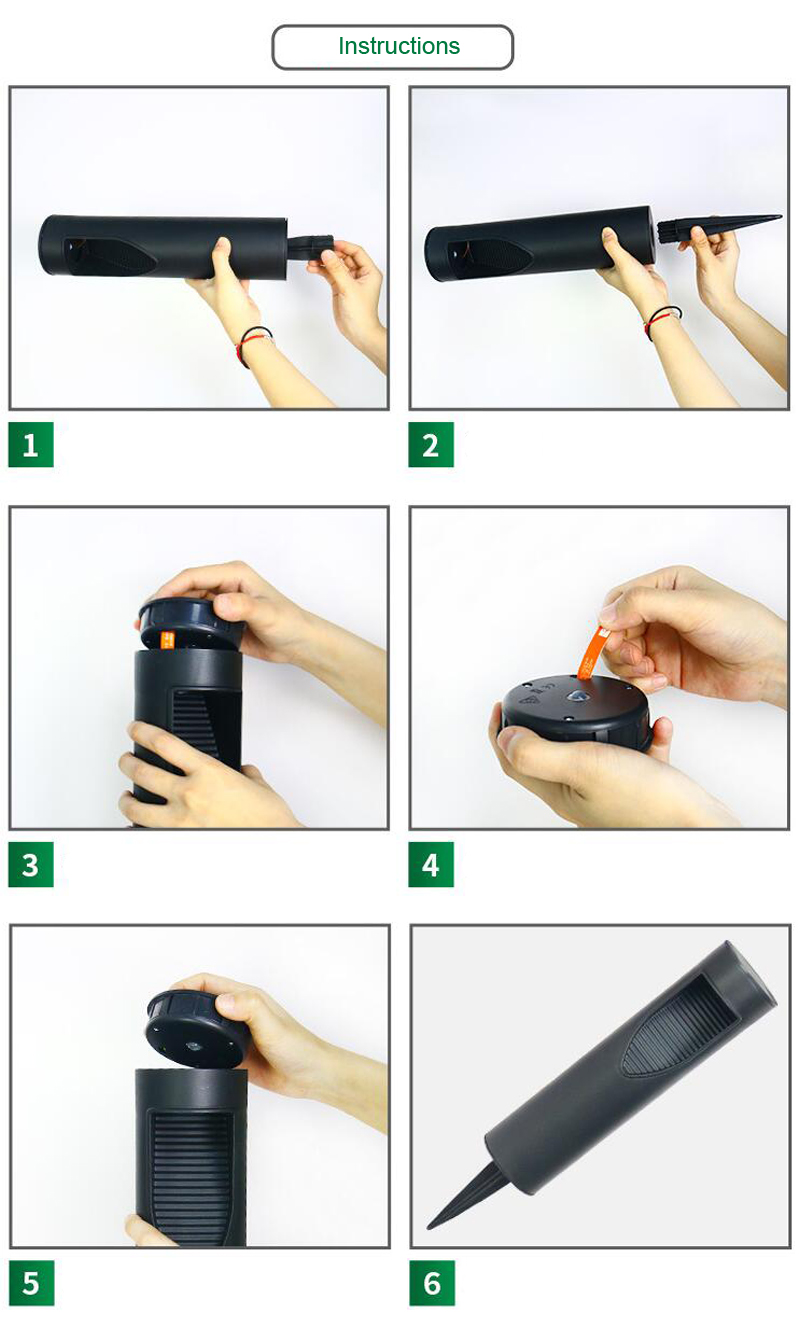 Instructions

1

2

3

4

5

6