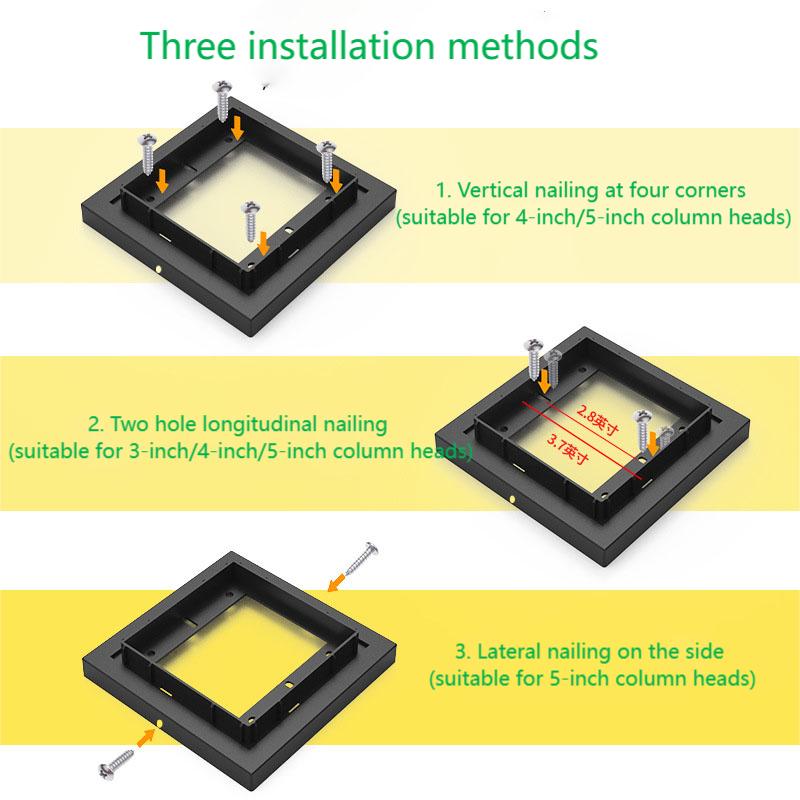 Three installation methods

1. Vertical nailing at four corners
(suitable for 4-inch/5-inch column heads)

2. Two hole longitudinal nailing
(suitable for 3-inch/4-inch/5-inch column heads)

2.8英寸
3.7英寸

3. Lateral nailing on the side
(suitable for 5-inch column heads)