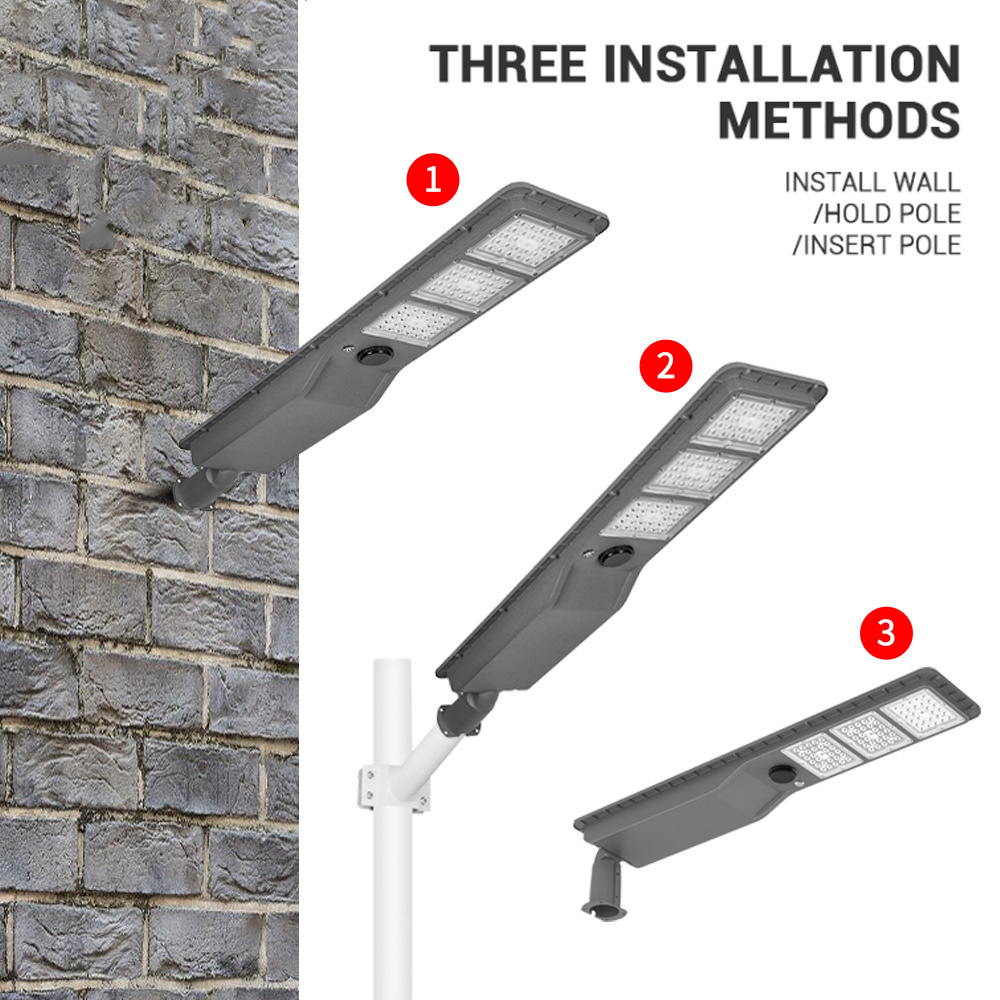 THREE INSTALLATION METHODS

INSTALL WALL
/HOLD POLE
/INSERT POLE

1

2

3